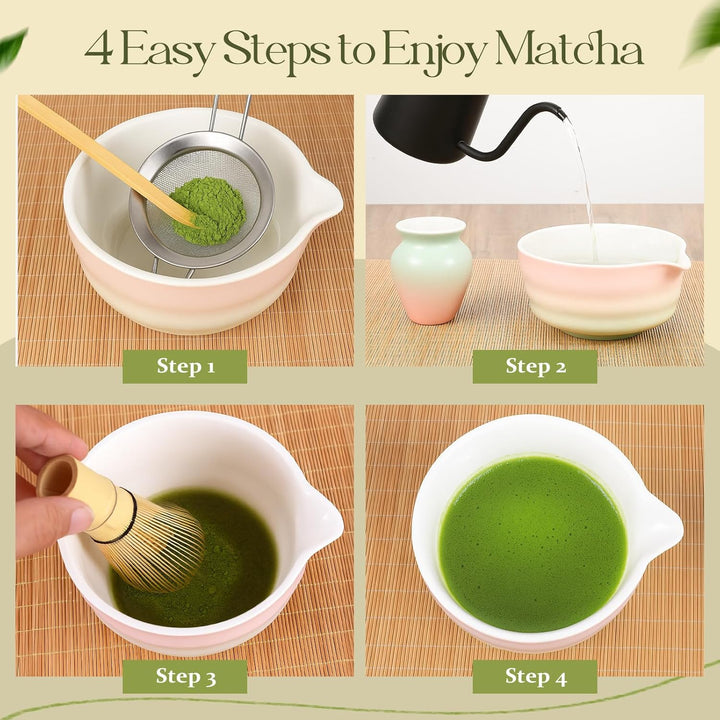 4 Easy Steps to Enjoy Matcha

Step 1

Step 2

Step 3

Step 4