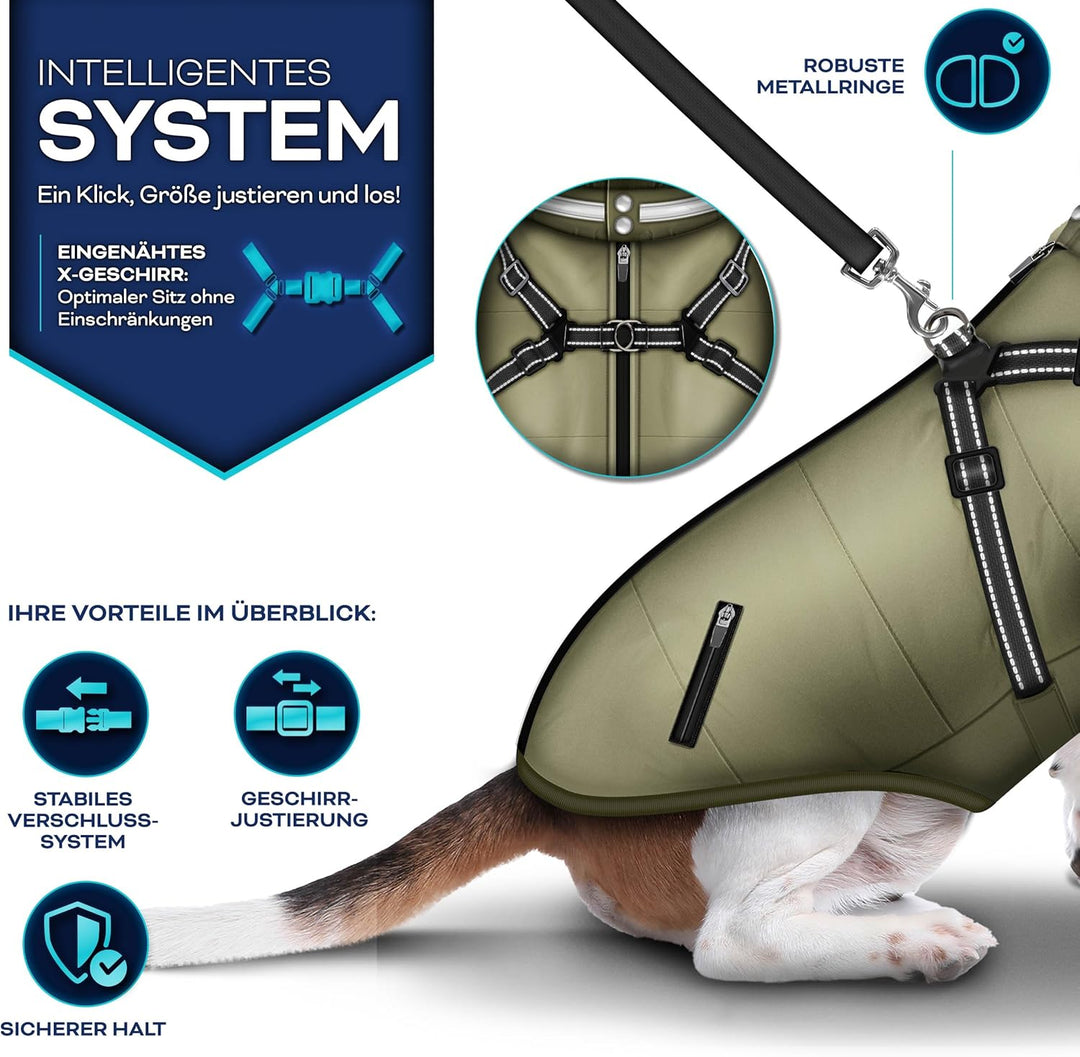 INTELLIGENTES
SYSTEM

Ein Klick, Größe justieren und los!

EINGENÄHTES X-GESCHIRR: Optimaler Sitz ohne Einschränkungen

ROBUSTE METALLRINGE

IHRE VORTEILE IM ÜBERBLICK:

STABILES VERSCHLUSS-SYSTEM

GESCHIRR-JUSTIERUNG

SICHERER HALT