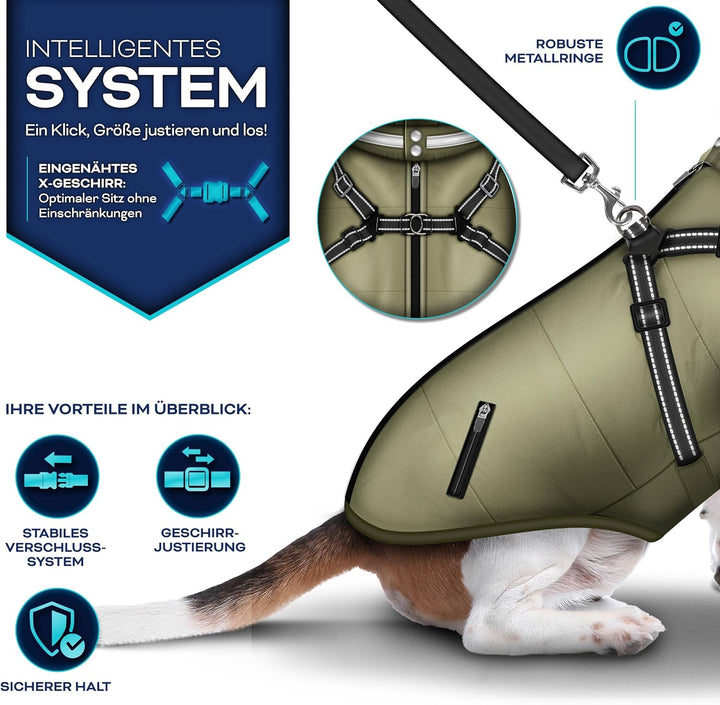 INTELLIGENTES
SYSTEM

Ein Klick, Größe justieren und los!

EINGENÄHTES X-GESCHIRR: Optimaler Sitz ohne Einschränkungen

ROBUSTE METALLRINGE

IHRE VORTEILE IM ÜBERBLICK:

STABILES VERSCHLUSS-SYSTEM

GESCHIRR-JUSTIERUNG

SICHERER HALT