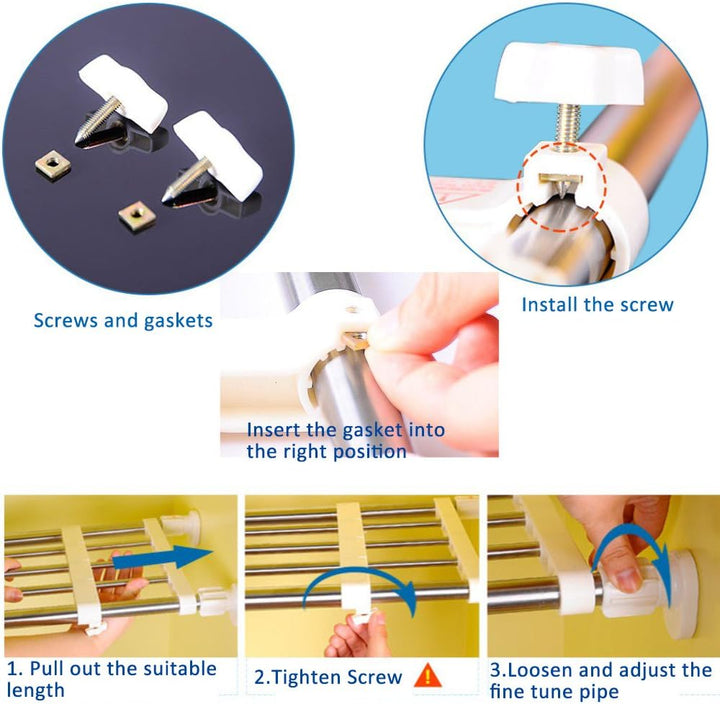 Screws and gaskets

Install the screw

Insert the gasket into the right position

1. Pull out the suitable length

2.Tighten Screw

3.Loosen and adjust the fine tune pipe