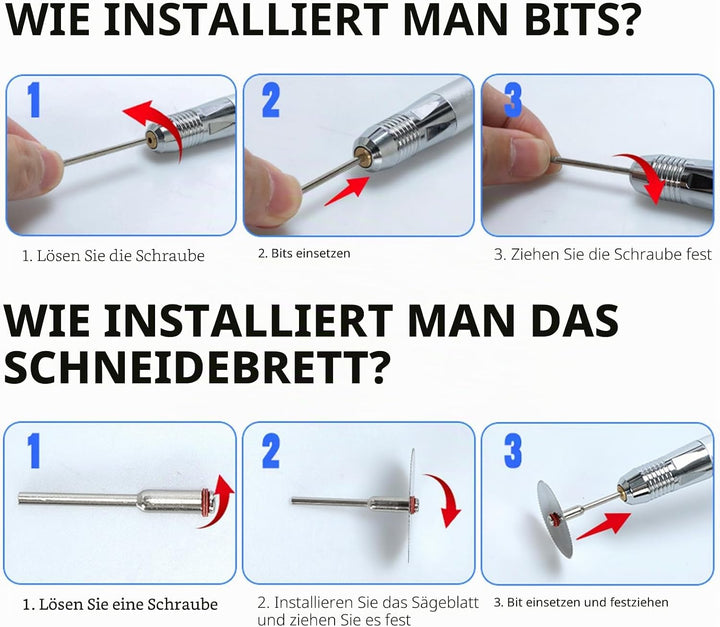 WIE INSTALLIERT MAN BITS?

1

2

3

1. Lösen Sie die Schraube

2. Bits einsetzen

3. Ziehen Sie die Schraube fest

WIE INSTALLIERT MAN DAS SCHNEIDEBRETT?

1

2

3

1. Lösen Sie eine Schraube

2. Installieren Sie das Sägeblatt und ziehen Sie es fest

3. Bit einsetzen und festziehen