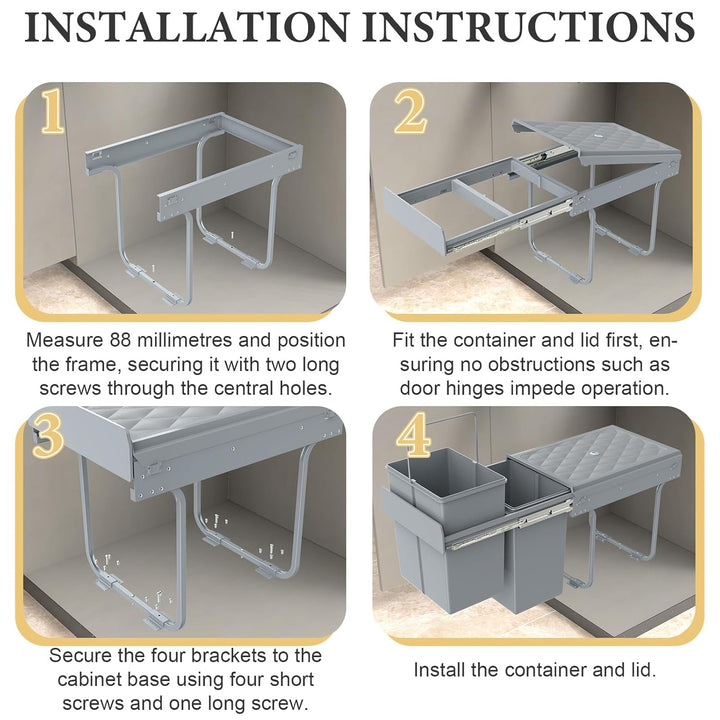 INSTALLATION INSTRUCTIONS

1

Measure 88 millimetres and position the frame, securing it with two long screws through the central holes.

2

Fit the container and lid first, ensuring no obstructions such as door hinges impede operation.

3

Secure the four brackets to the cabinet base using four short screws and one long screw.

4

Install the container and lid.