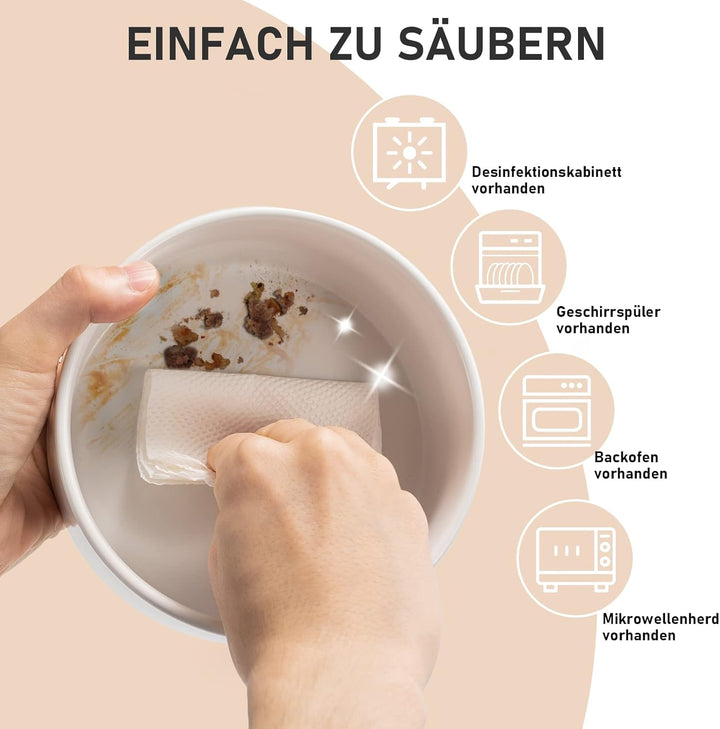 EINFACH ZU SÄUBERN

Desinfektionskabinett vorhanden

Geschirrspüler vorhanden

Backofen vorhanden

Mikrowellenherd vorhanden