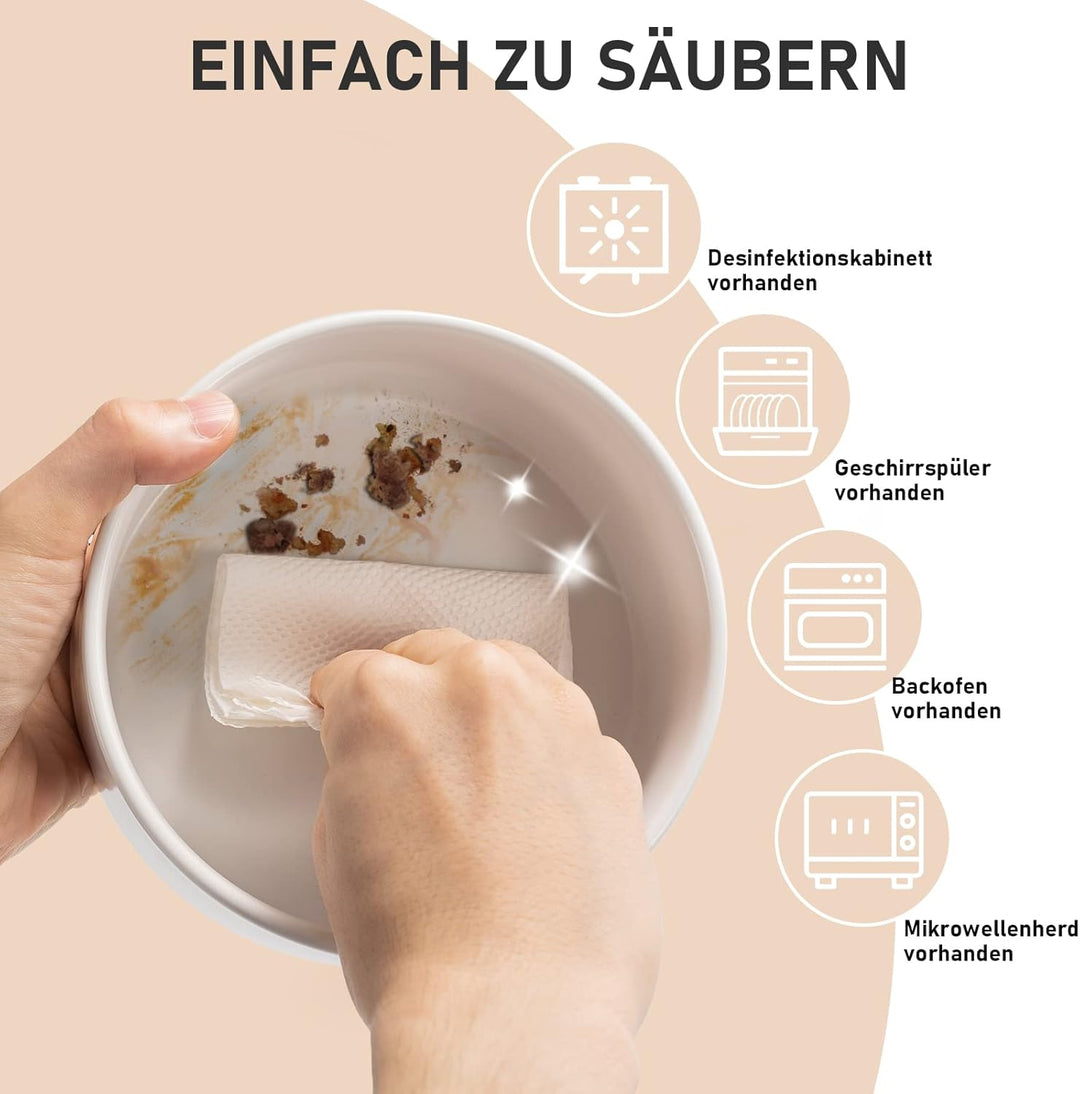 EINFACH ZU SÄUBERN

Desinfektionskabinett vorhanden

Geschirrspüler vorhanden

Backofen vorhanden

Mikrowellenherd vorhanden