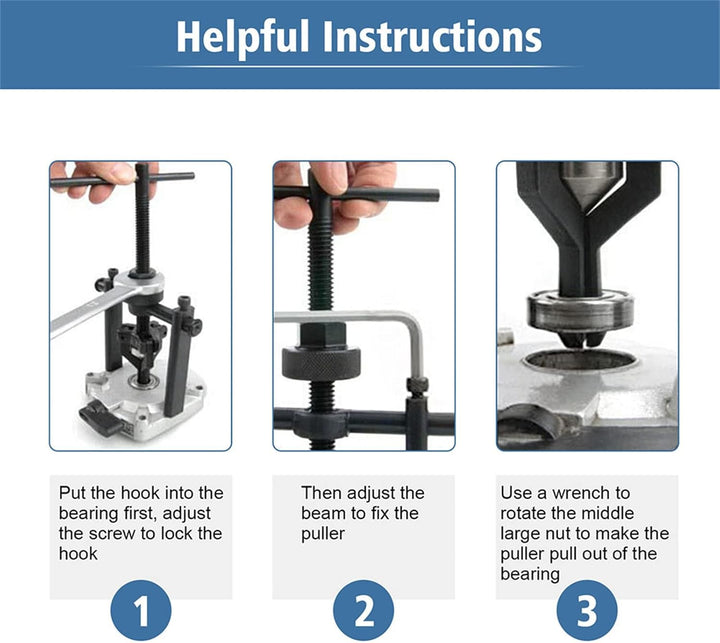 Helpful Instructions

Put the hook into the bearing first, adjust the screw to lock the hook

1

Then adjust the beam to fix the puller

2

Use a wrench to rotate the middle large nut to make the puller pull out of the bearing

3