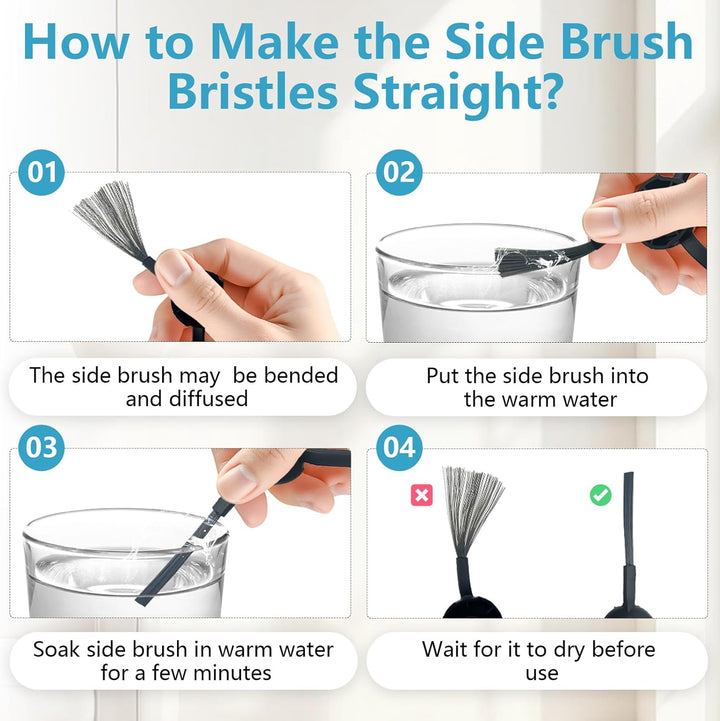 How to Make the Side Brush Bristles Straight?

01

The side brush may be bended and diffused

02

Put the side brush into the warm water

03

Soak side brush in warm water for a few minutes

04

Wait for it to dry before use