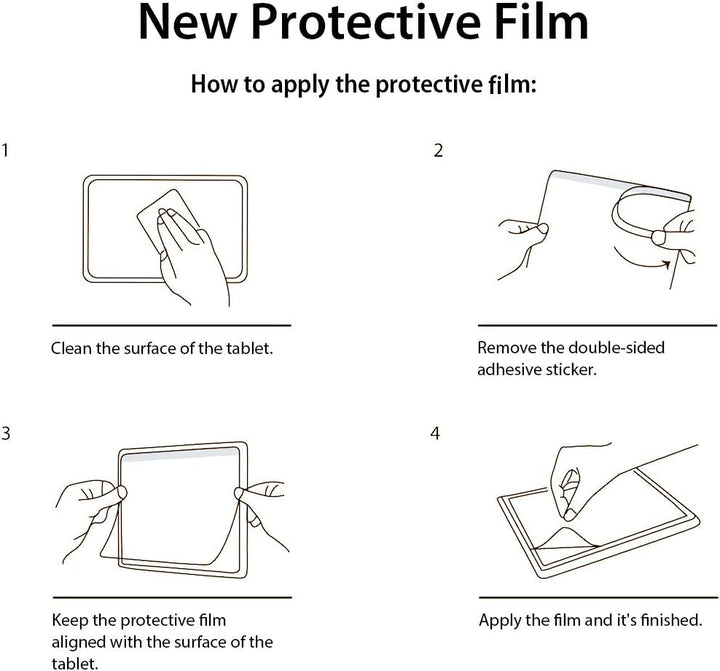 New Protective Film

How to apply the protective film:

1

Clean the surface of the tablet.

2

Remove the double-sided adhesive sticker.

3

Keep the protective film aligned with the surface of the tablet.

4

Apply the film and it's finished.