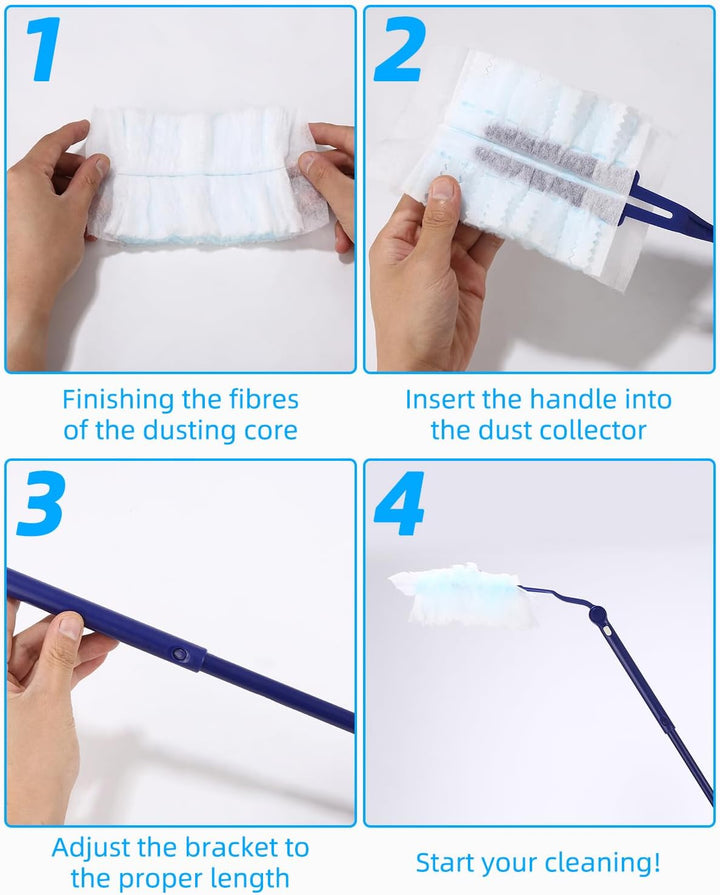 1

Finishing the fibres of the dusting core

2

Insert the handle into the dust collector

3

Adjust the bracket to the proper length

4

Start your cleaning!