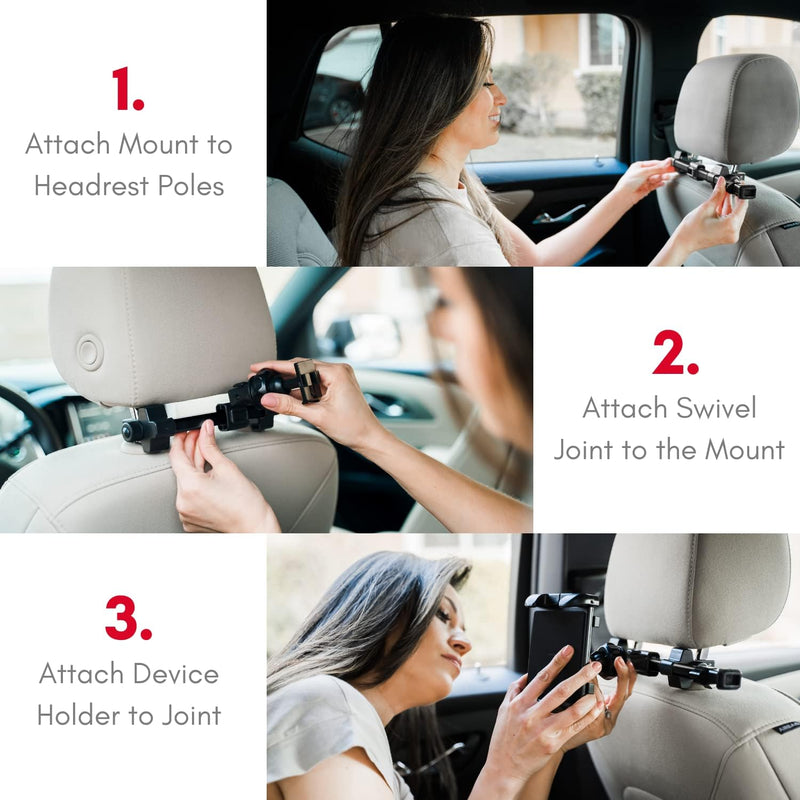 1.
Attach Mount to Headrest Poles

2.
Attach Swivel Joint to the Mount

3.
Attach Device Holder to Joint