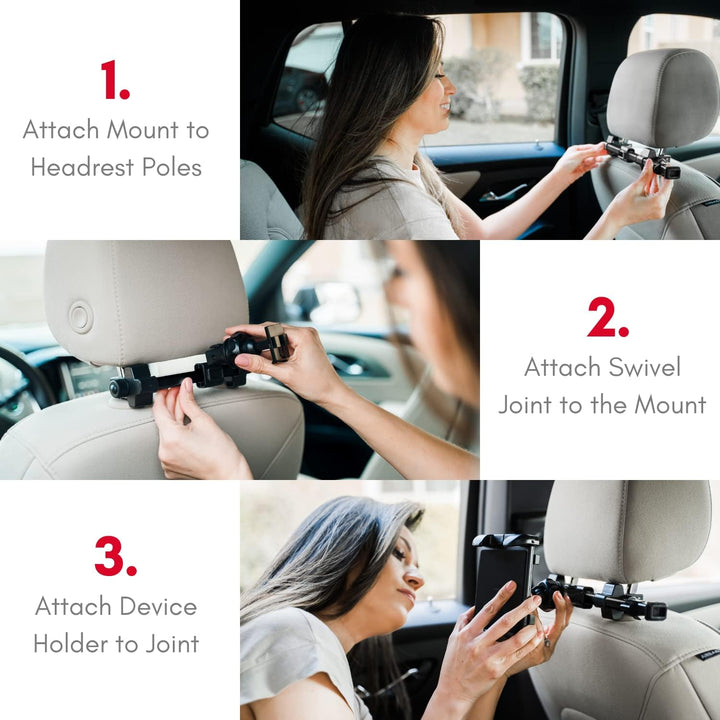 1.
Attach Mount to Headrest Poles

2.
Attach Swivel Joint to the Mount

3.
Attach Device Holder to Joint