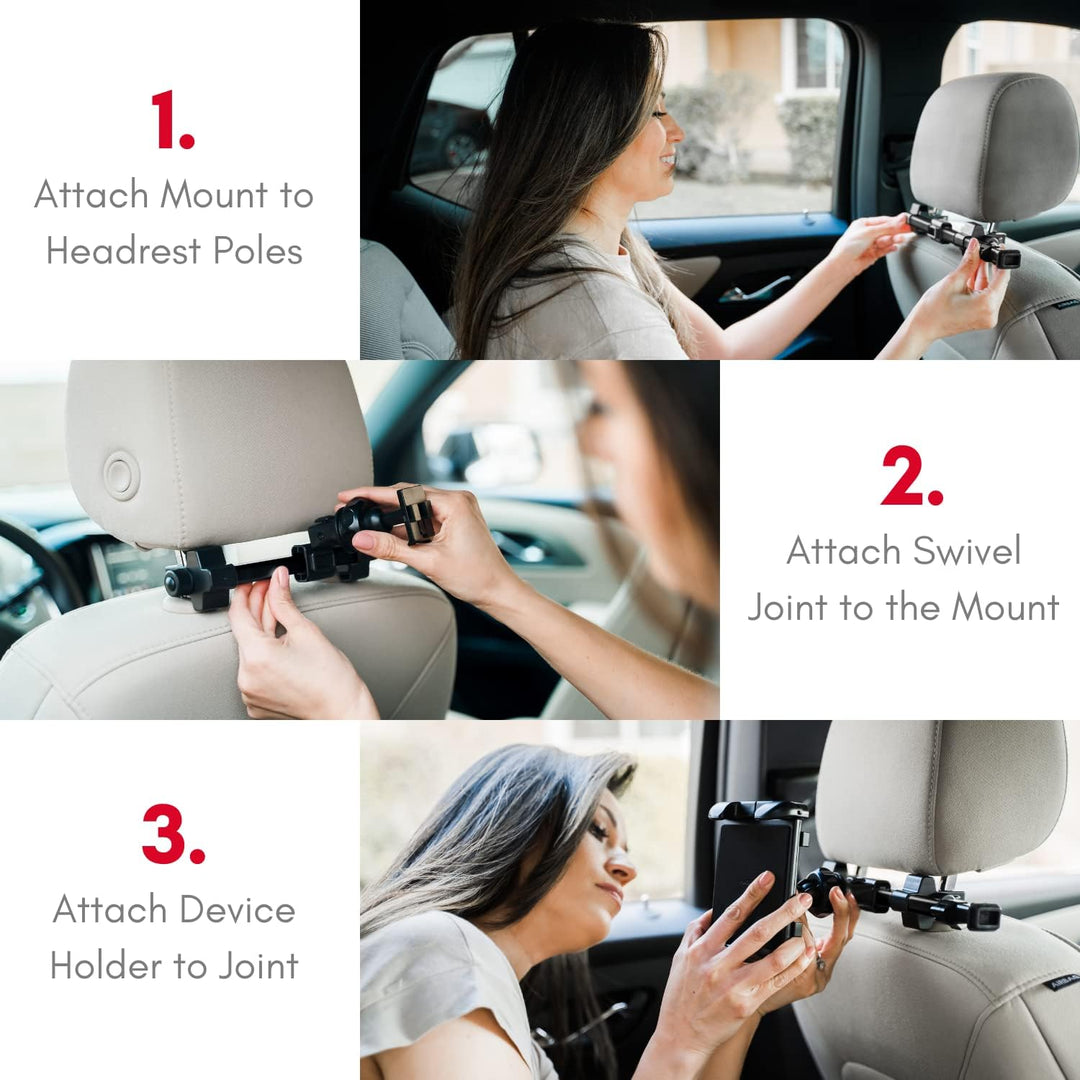 1.
Attach Mount to Headrest Poles

2.
Attach Swivel Joint to the Mount

3.
Attach Device Holder to Joint