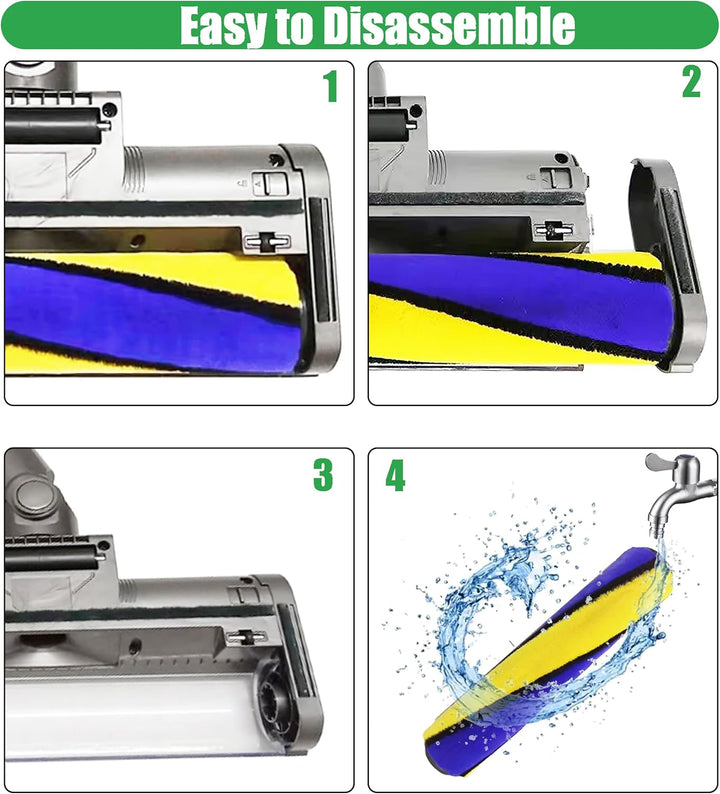 Easy to Disassemble

1

2

3

4