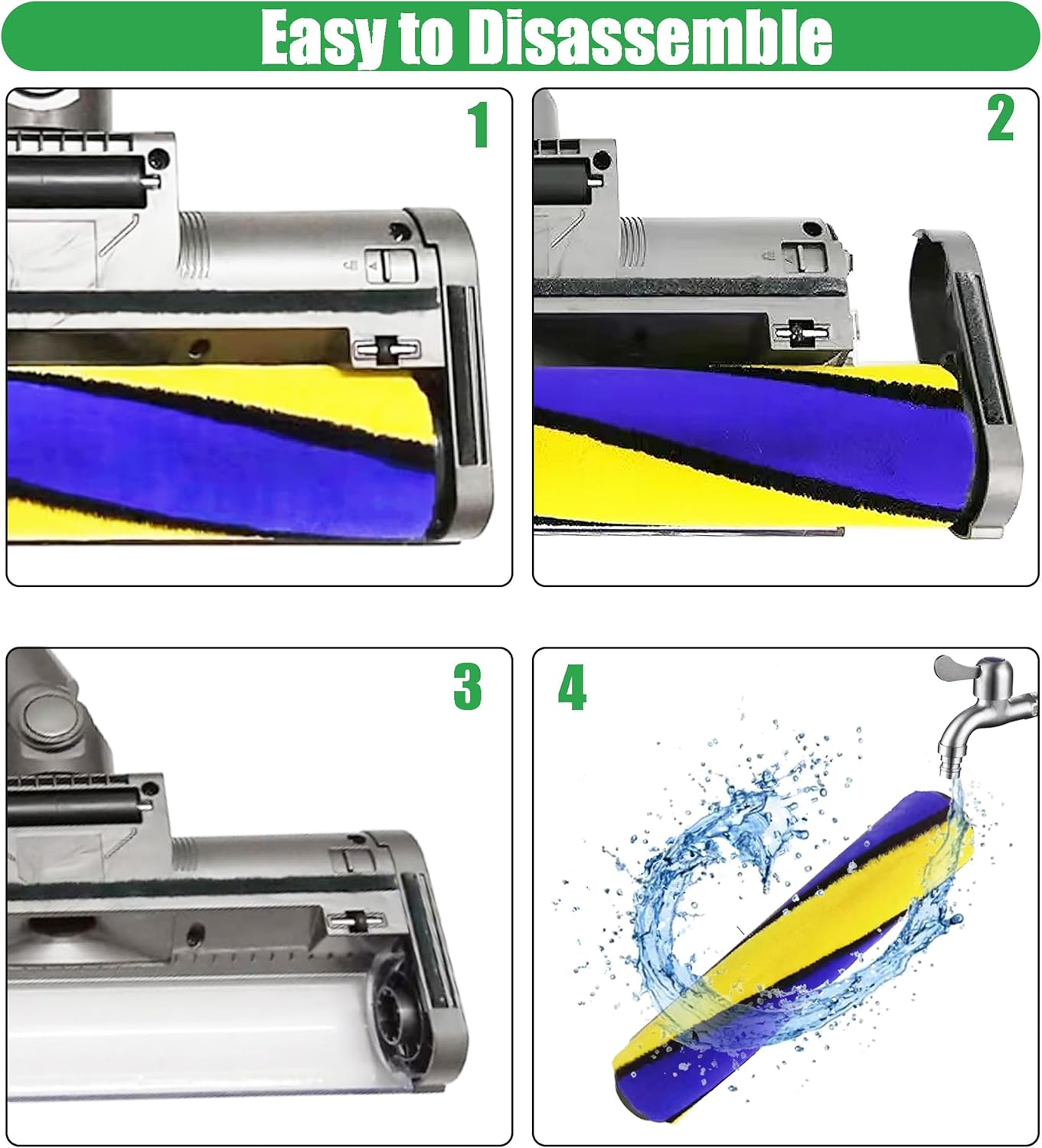 Easy to Disassemble

1

2

3

4