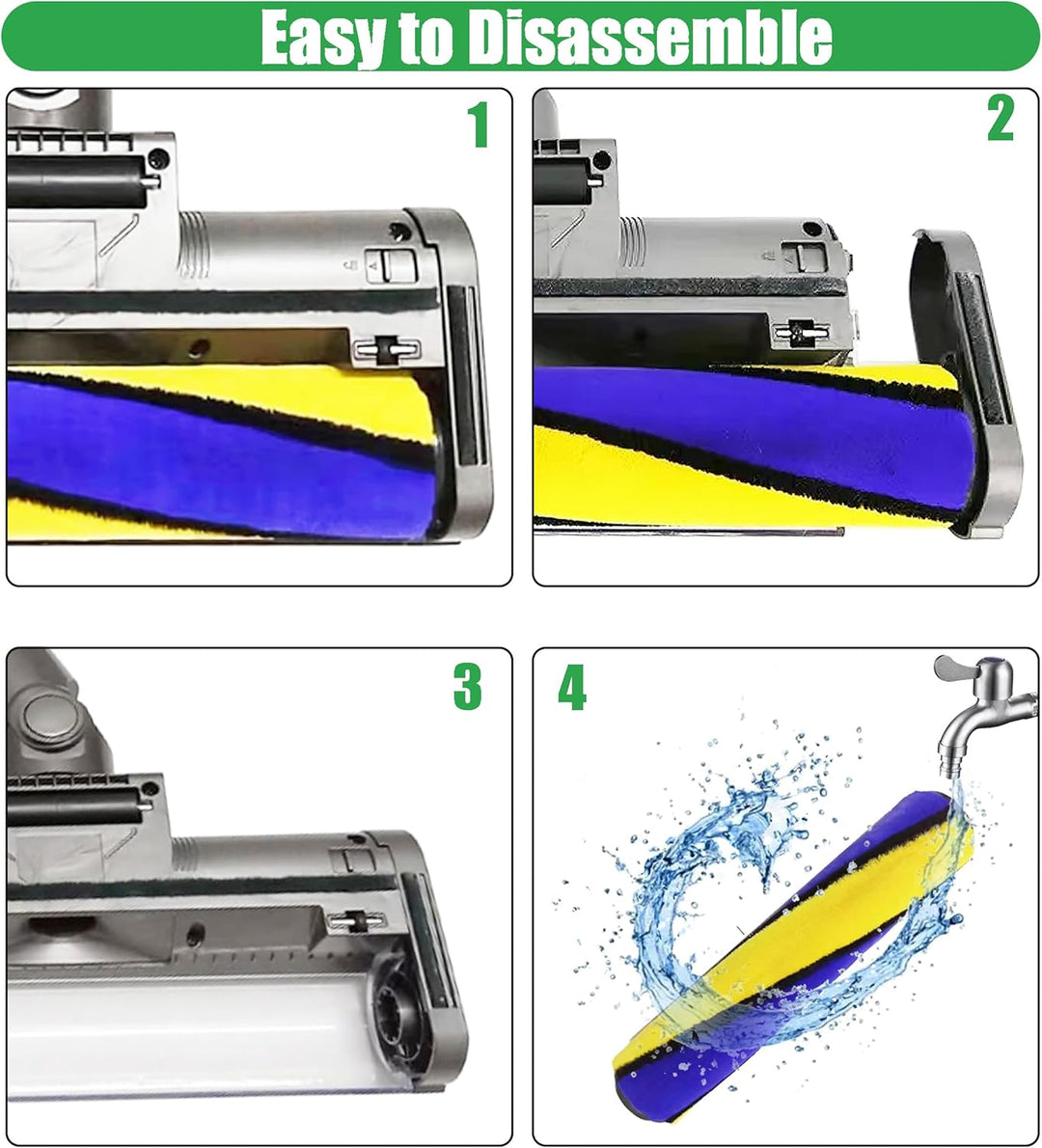 Easy to Disassemble

1

2

3

4