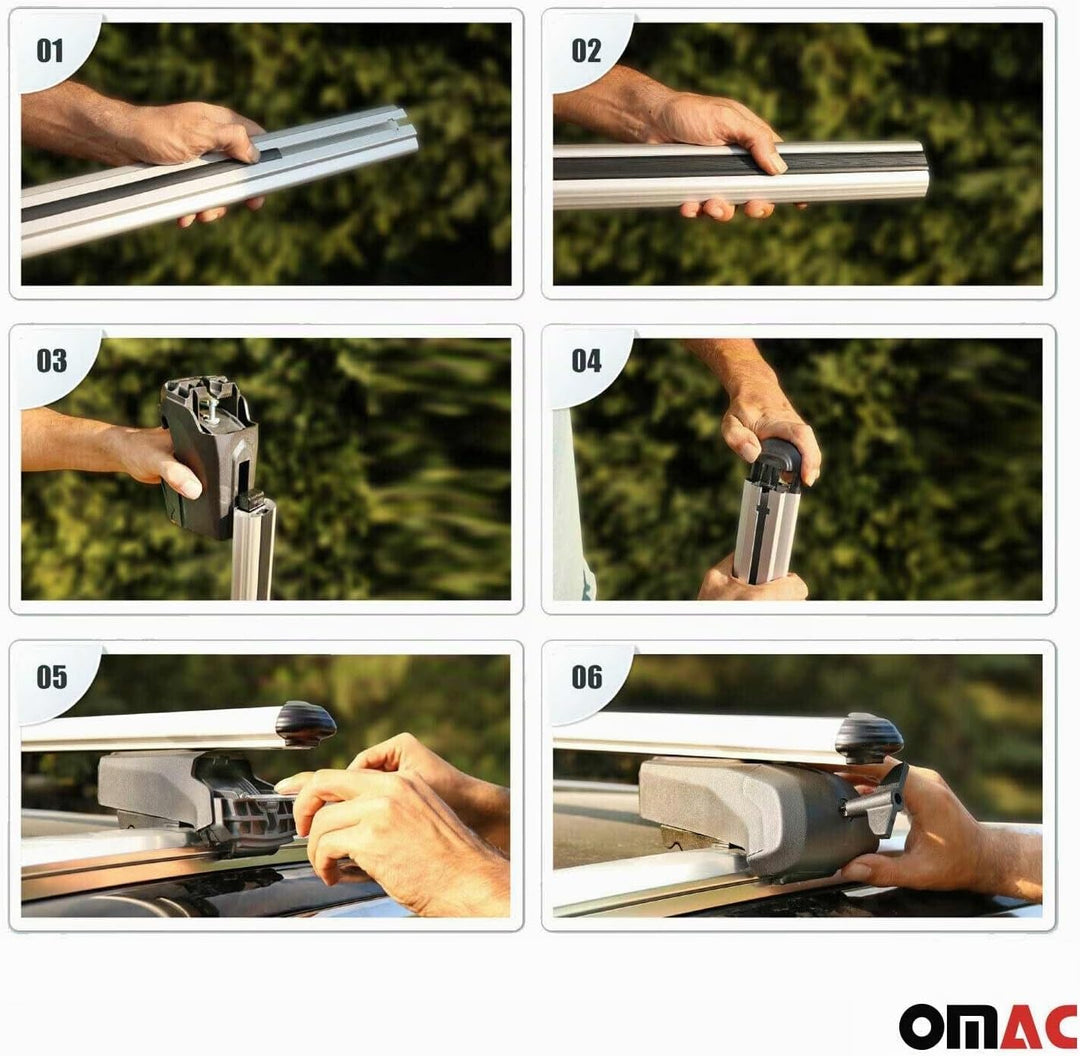 01

02

03

04

05

06

OMAC