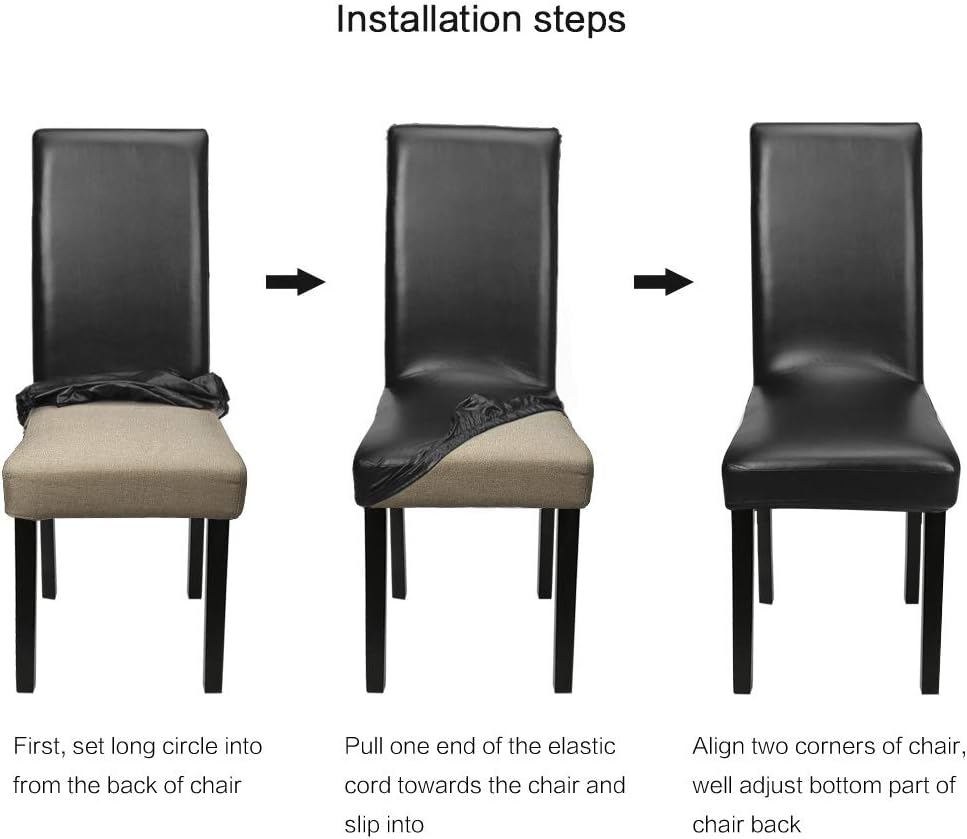 Installation steps

First, set long circle into from the back of chair

Pull one end of the elastic cord towards the chair and slip into

Align two corners of chair, well adjust bottom part of chair back