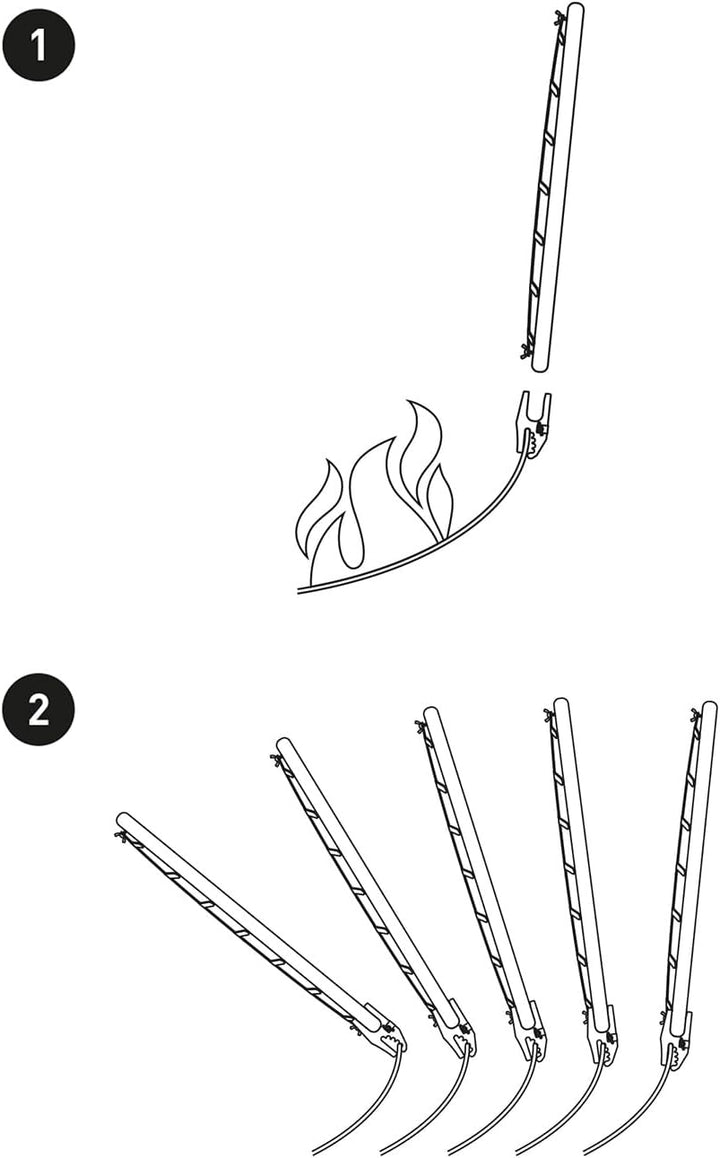 1

2