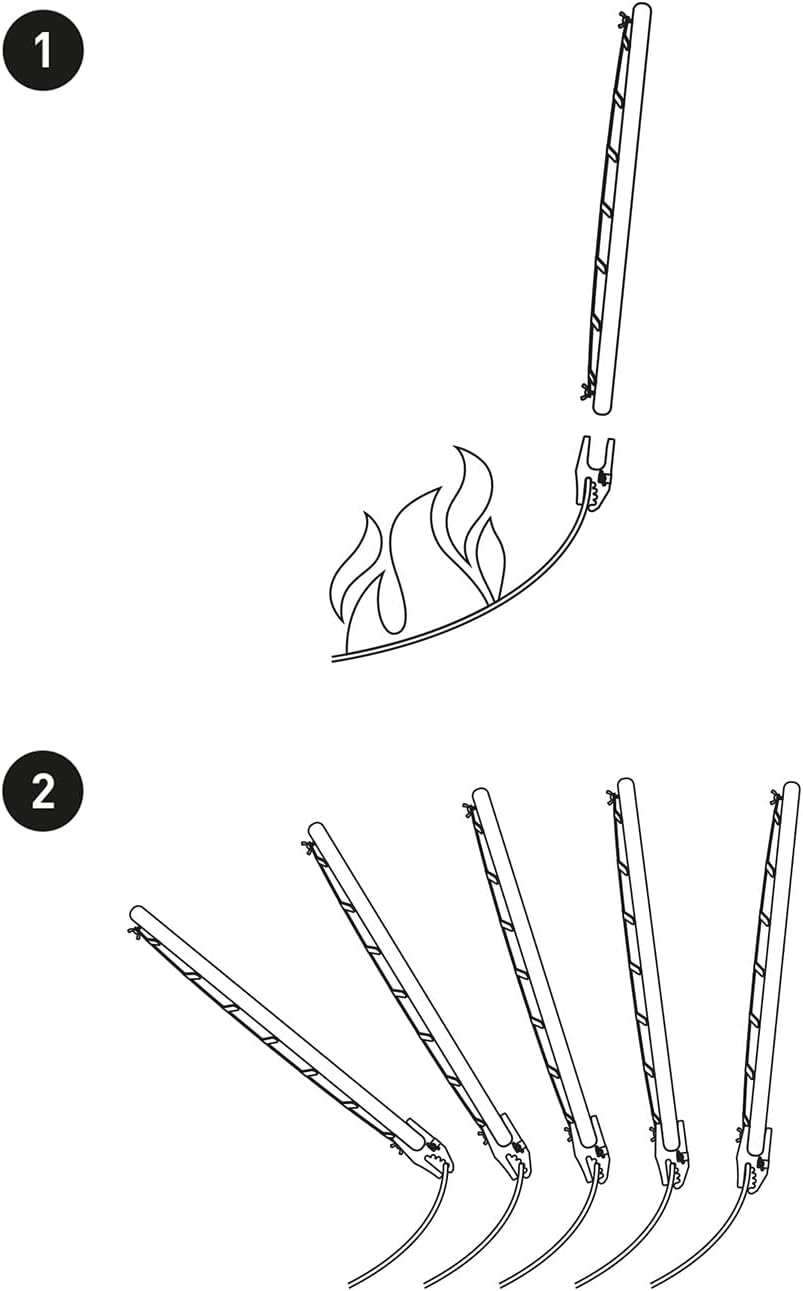 1

2