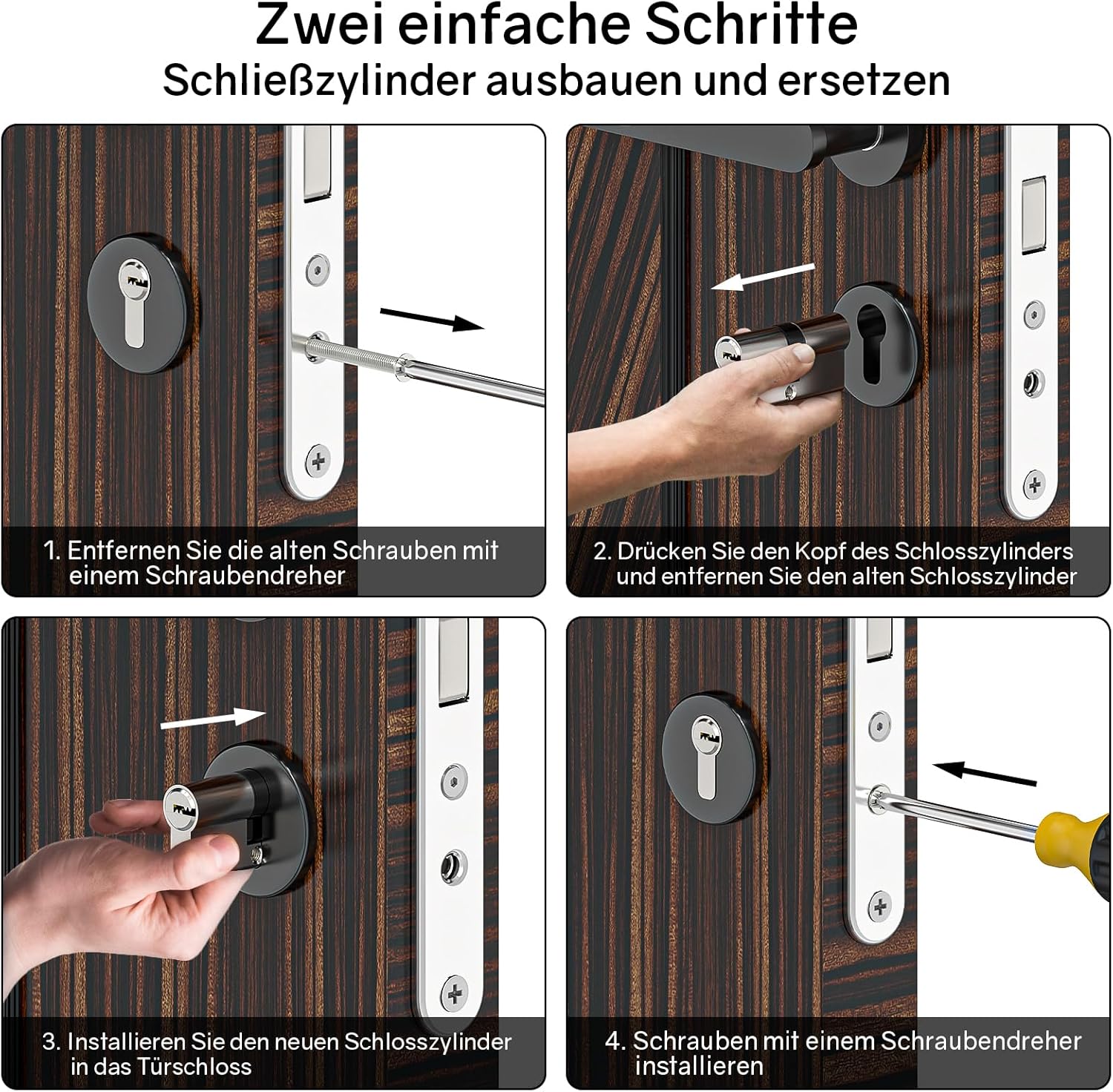 Zwei einfache Schritte
Schließzylinder ausbauen und ersetzen

1. Entfernen Sie die alten Schrauben mit einem Schraubendreher

2. Drücken Sie den Kopf des Schlosszylinders und entfernen Sie den alten Schlosszylinder

3. Installieren Sie den neuen Schlosszylinder in das Türschloss

4. Schrauben mit einem Schraubendreher installieren