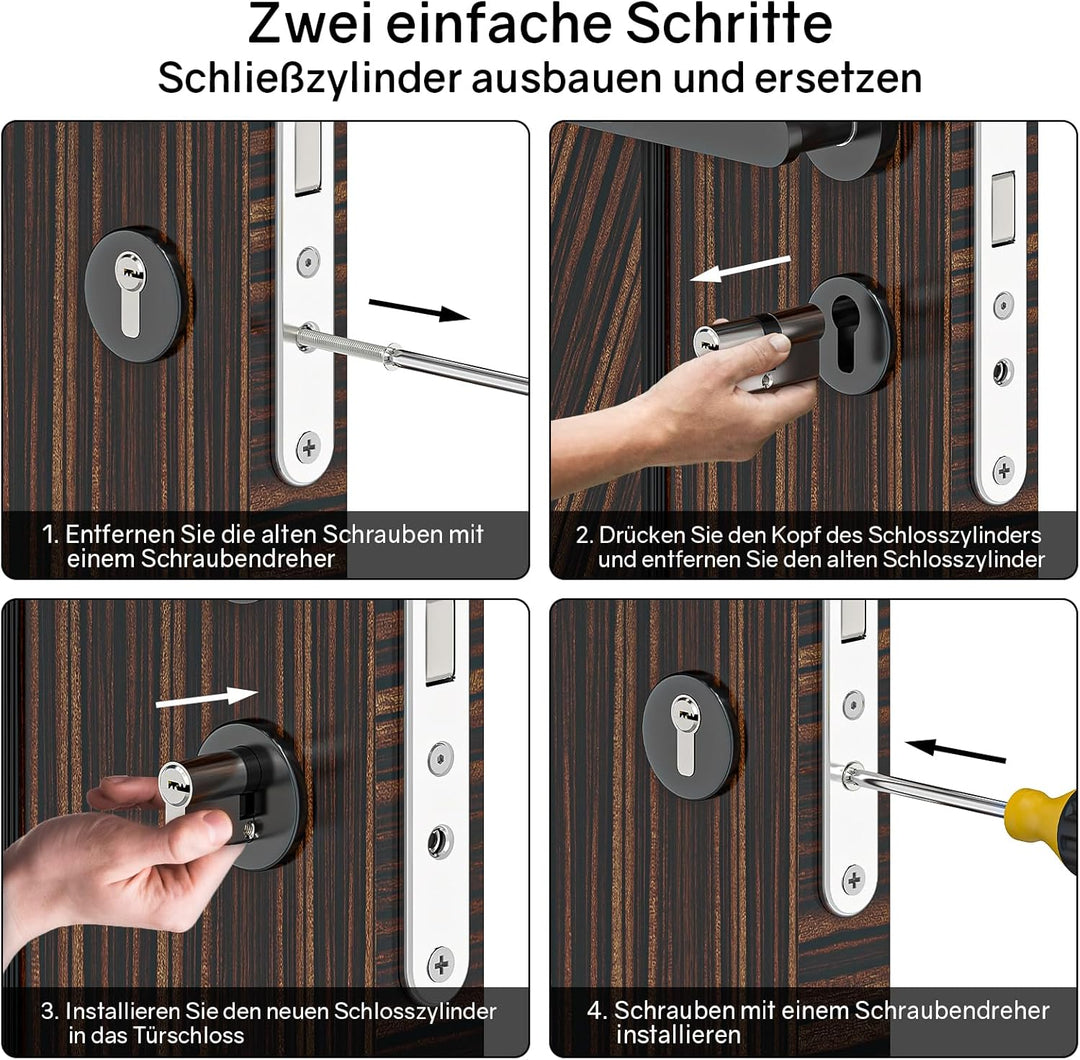 Zwei einfache Schritte
Schließzylinder ausbauen und ersetzen

1. Entfernen Sie die alten Schrauben mit einem Schraubendreher

2. Drücken Sie den Kopf des Schlosszylinders und entfernen Sie den alten Schlosszylinder

3. Installieren Sie den neuen Schlosszylinder in das Türschloss

4. Schrauben mit einem Schraubendreher installieren