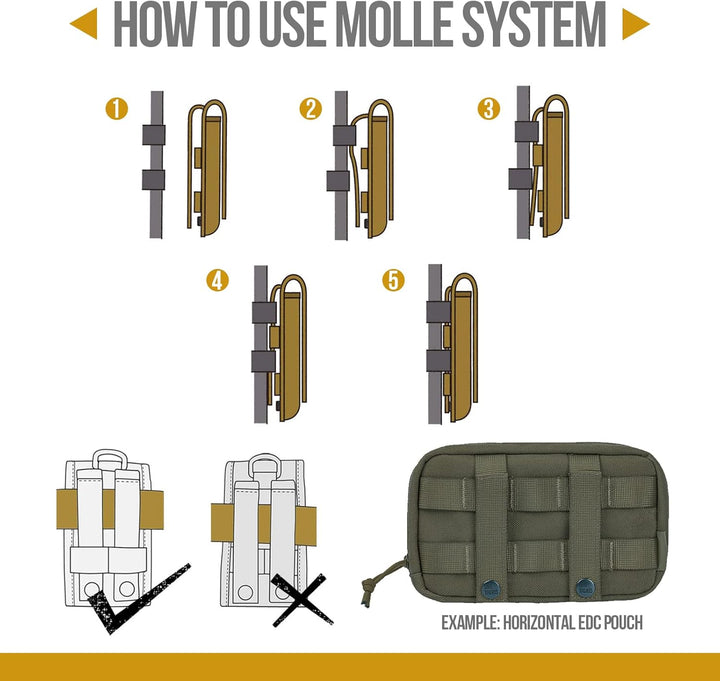 HOW TO USE MOLLE SYSTEM

1

2

3

4

5

EXAMPLE: HORIZONTAL EDC POUCH