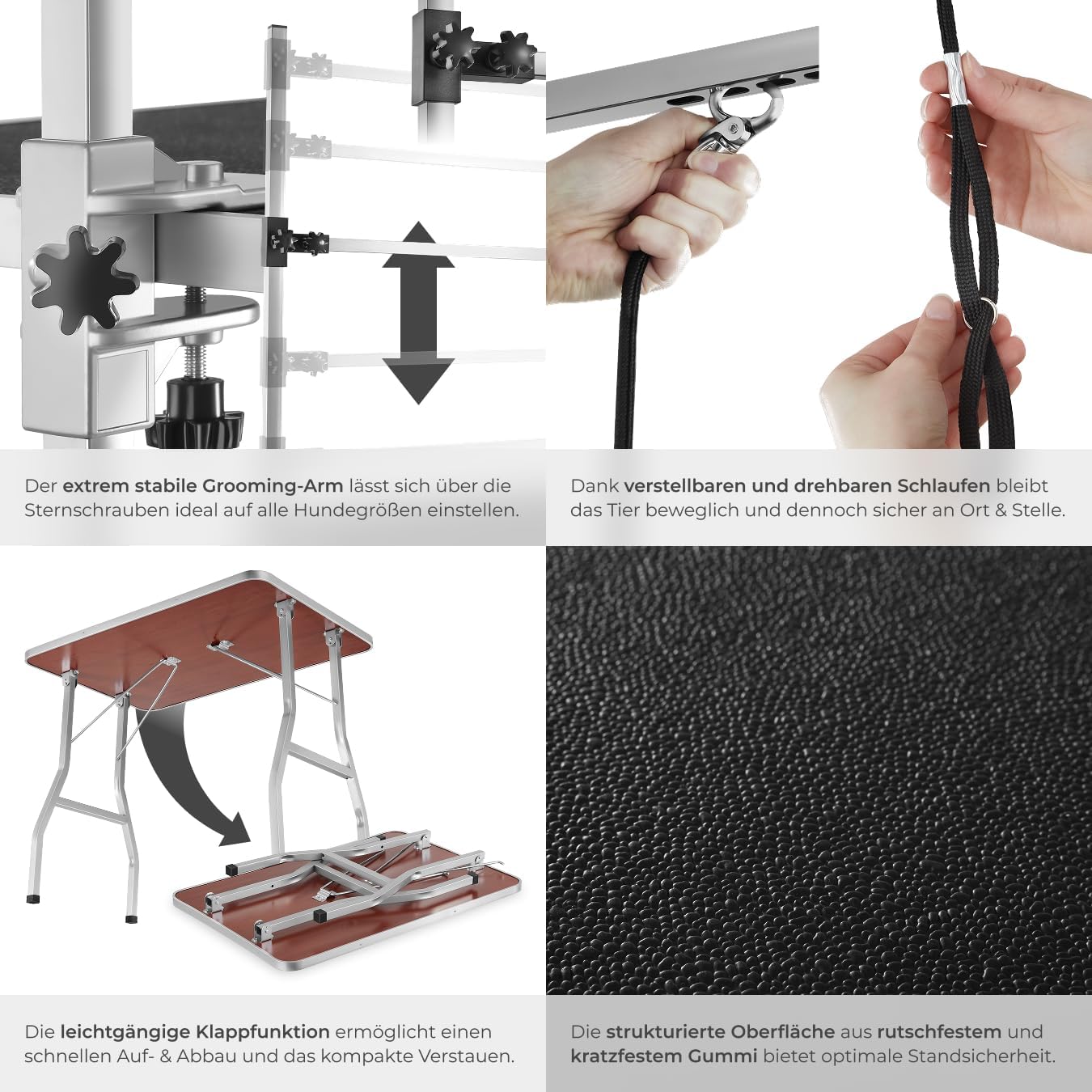 Der extrem stabile Grooming-Arm lässt sich über die Sternschrauben ideal auf alle Hundegrößen einstellen.

Dank verstellbaren und drehbaren Schlaufen bleibt das Tier beweglich und dennoch sicher an Ort & Stelle.

Die leichtgängige Klappfunktion ermöglicht einen schnellen Auf- & Abbau und das kompakte Verstauen.

Die strukturierte Oberfläche aus rutschfestem und kratzfestem Gummi bietet optimale Standsicherheit.