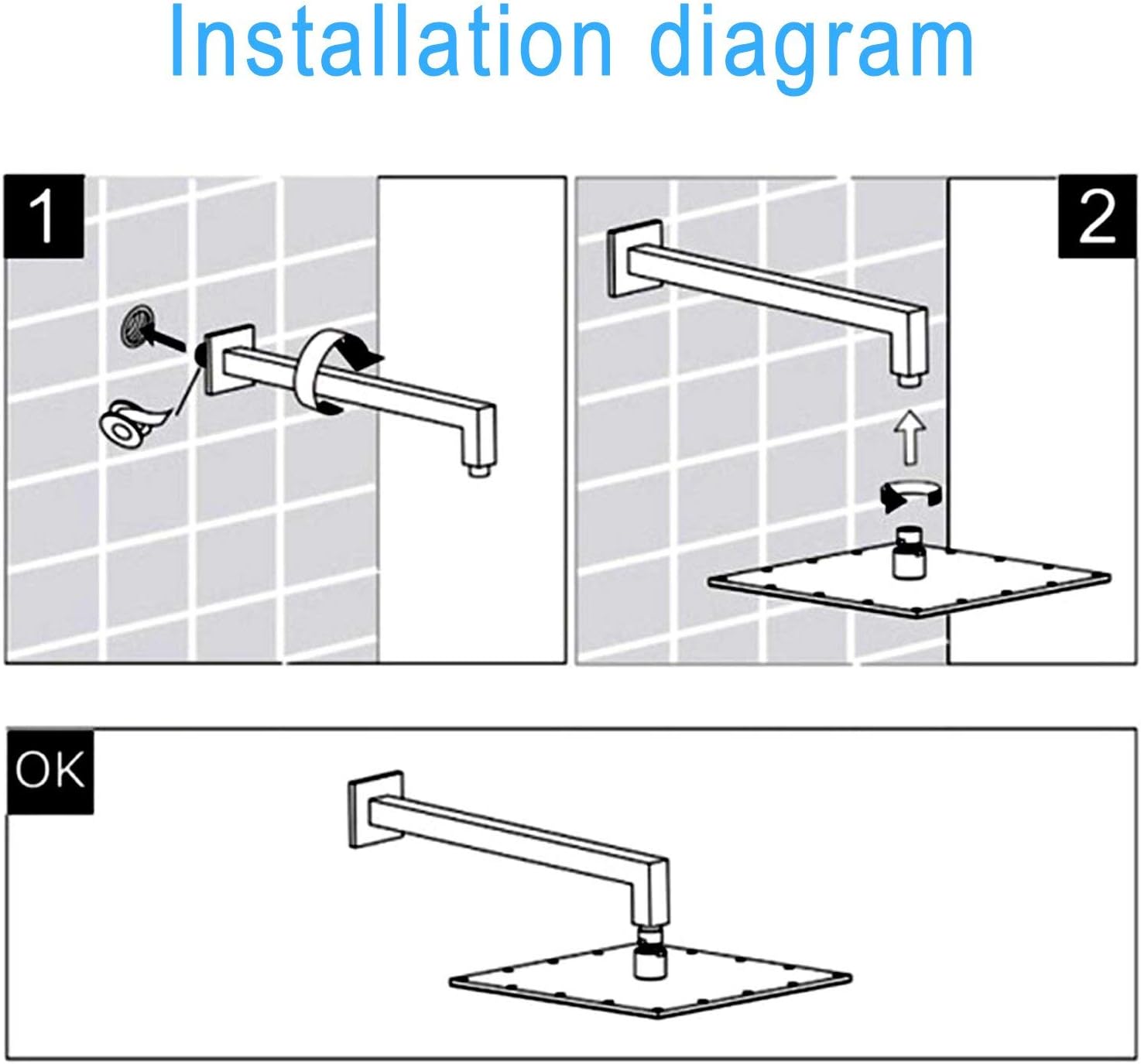 Installation diagram

1

2

OK