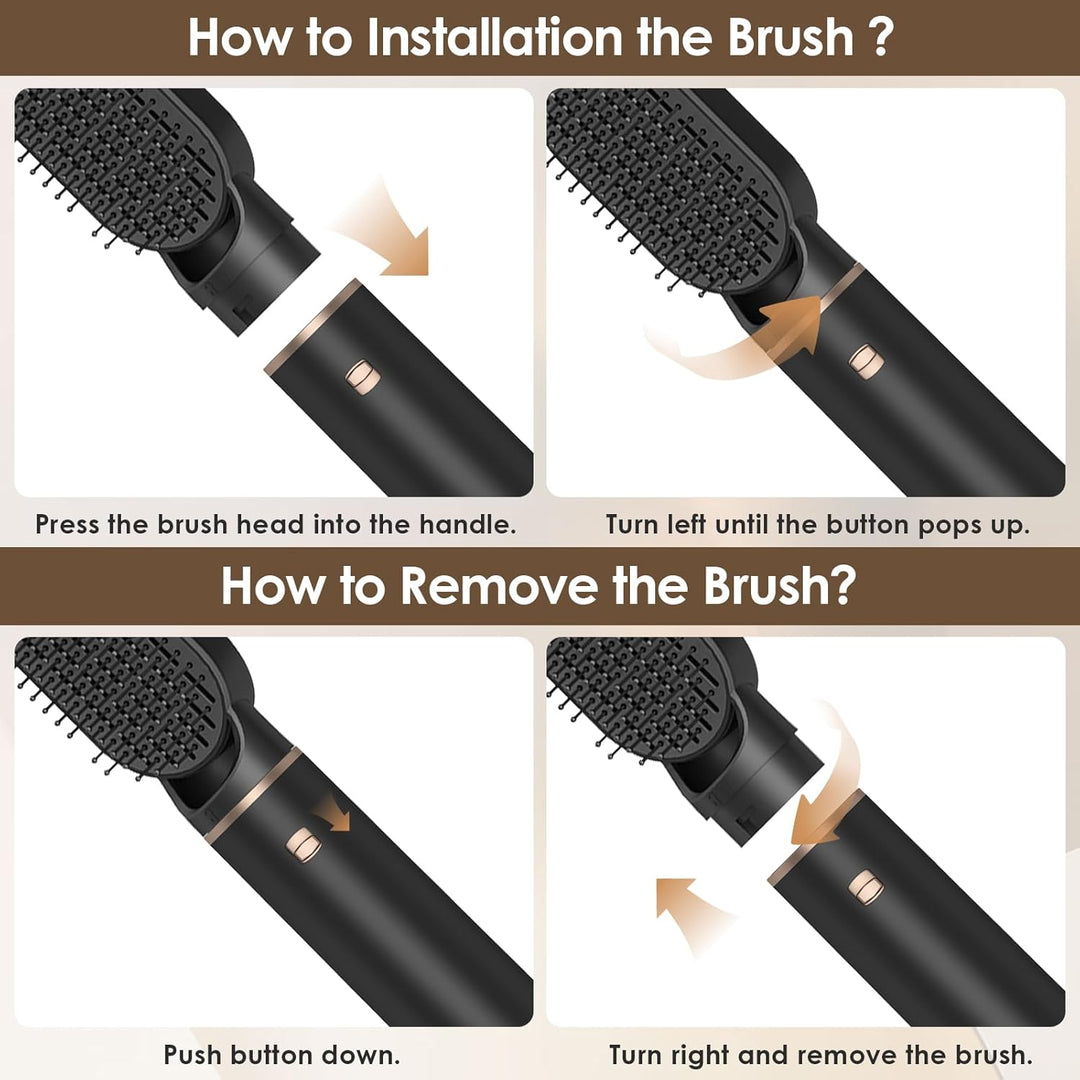 How to Installation the Brush ?

Press the brush head into the handle.

Turn left until the button pops up.

How to Remove the Brush?

Push button down.

Turn right and remove the brush.