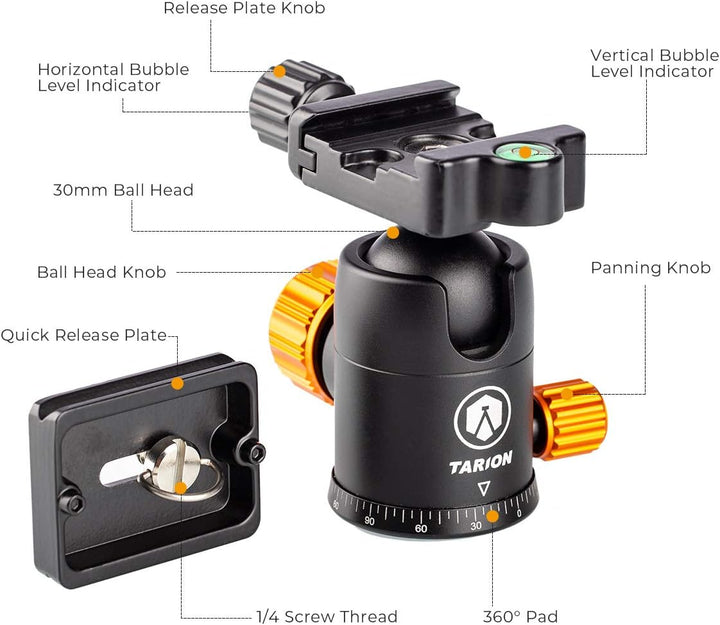 Release Plate Knob

Horizontal Bubble Level Indicator

Vertical Bubble Level Indicator

30mm Ball Head

Ball Head Knob

Panning Knob

Quick Release Plate

TARION

90

60

30

0

1/4 Screw Thread

360° Pad