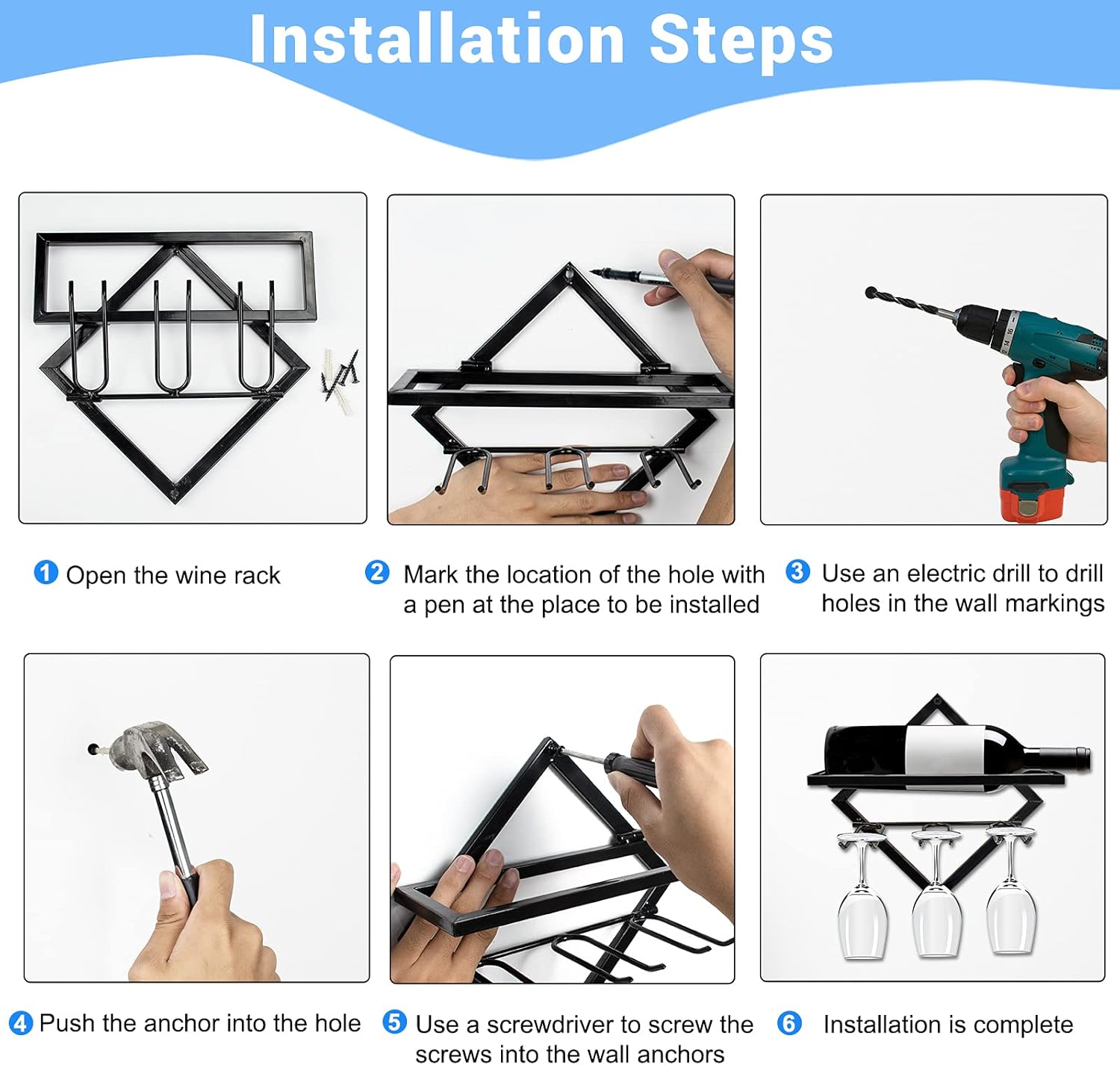 Installation Steps

1 Open the wine rack

2 Mark the location of the hole with a pen at the place to be installed

3 Use an electric drill to drill holes in the wall markings

4 Push the anchor into the hole

5 Use a screwdriver to screw the screws into the wall anchors

6 Installation is complete