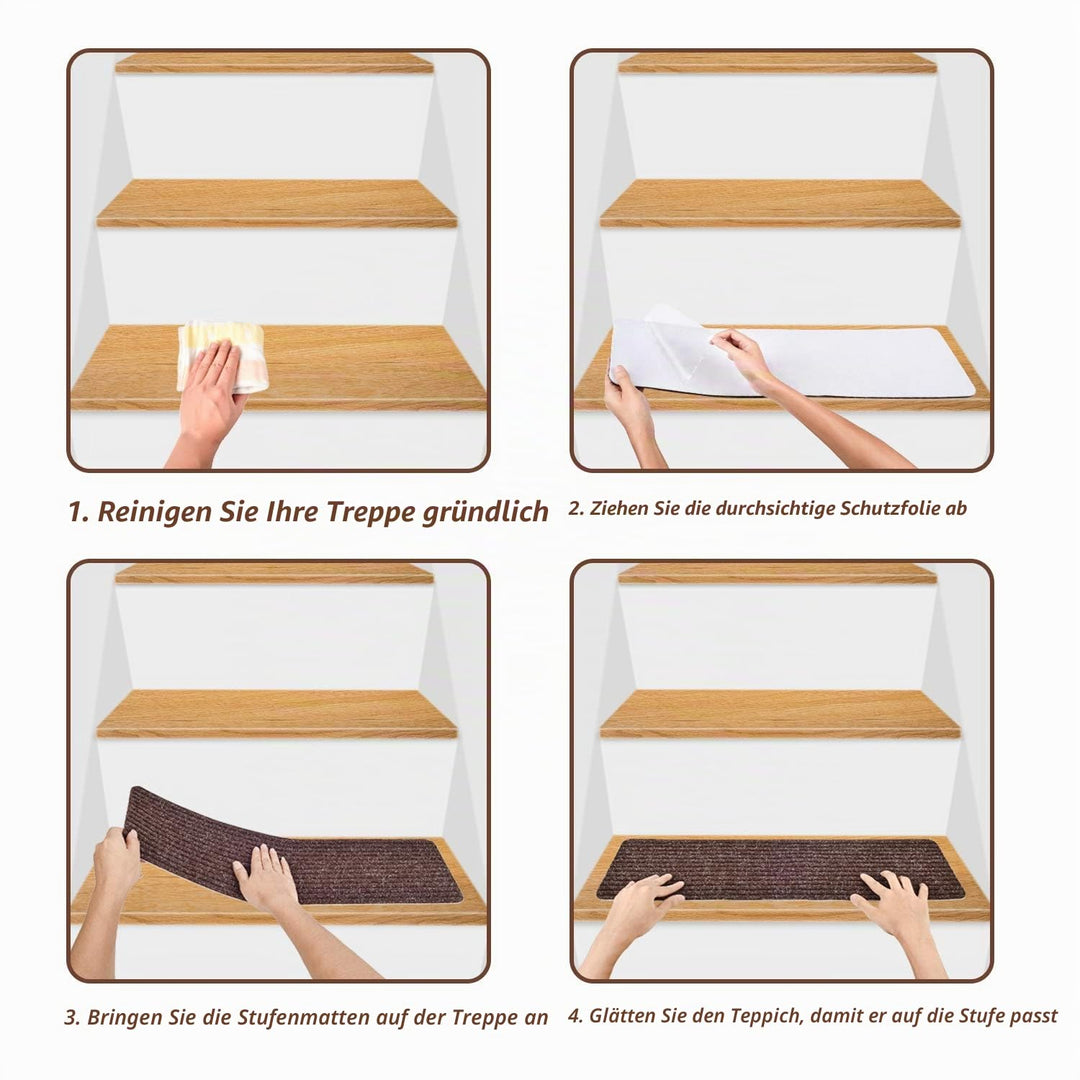 1. Reinigen Sie Ihre Treppe gründlich

2. Ziehen Sie die durchsichtige Schutzfolie ab

3. Bringen Sie die Stufenmatten auf der Treppe an

4. Glätten Sie den Teppich, damit er auf die Stufe passt