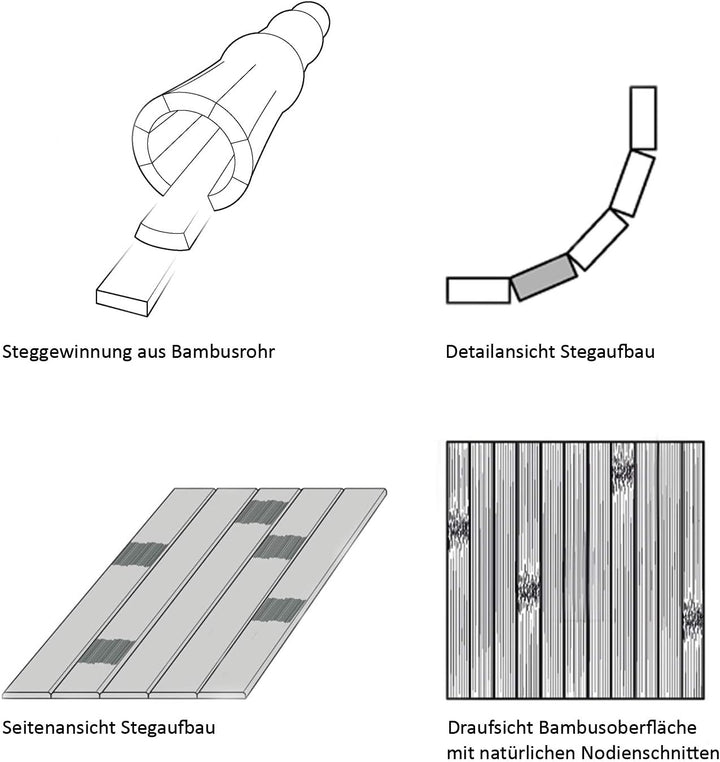 Steggewinnung aus Bambusrohr

Detailansicht Stegaufbau

Seitenansicht Stegaufbau

Draufsicht Bambusoberfläche mit natürlichen Nodienschnitten