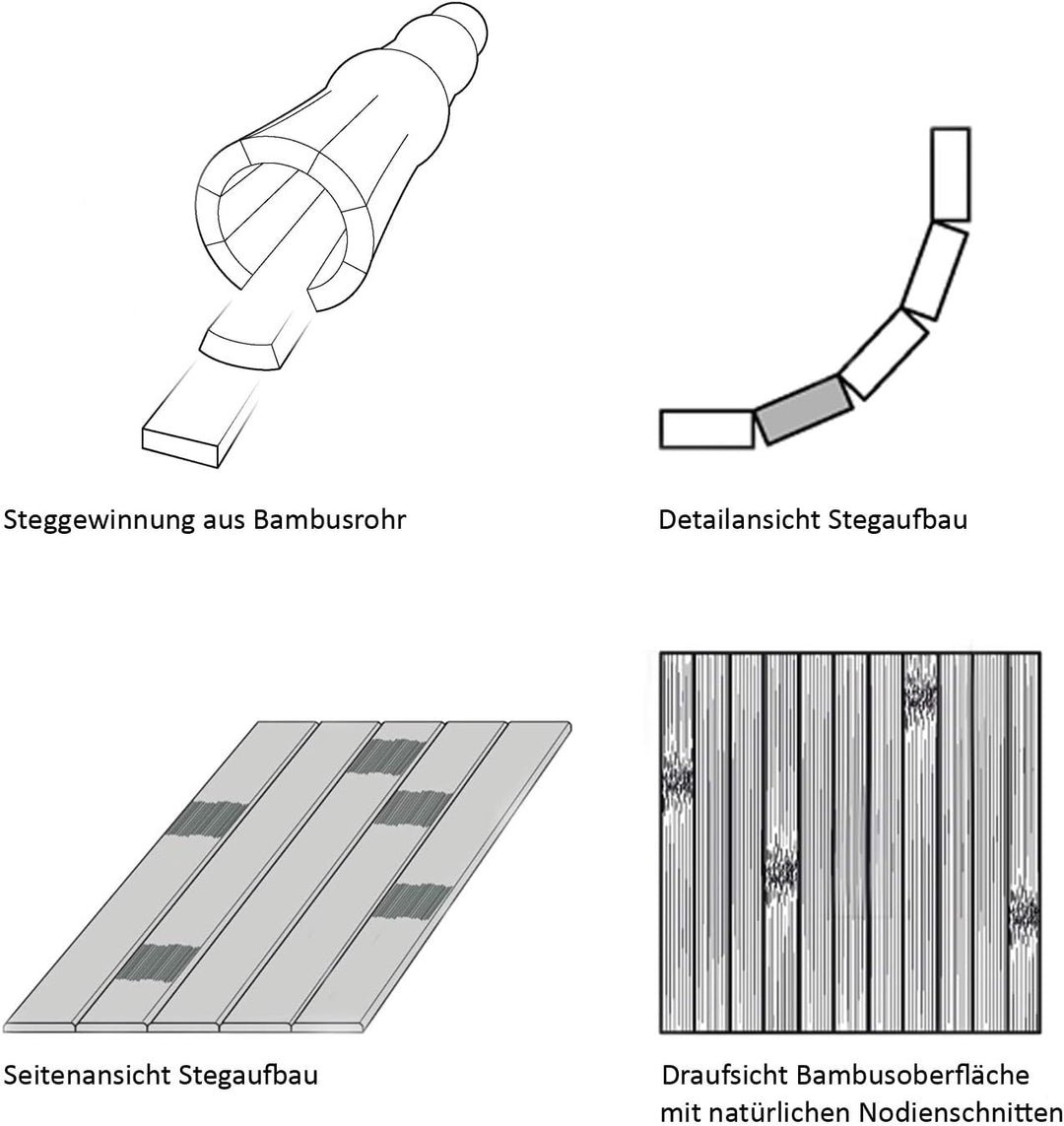 Steggewinnung aus Bambusrohr

Detailansicht Stegaufbau

Seitenansicht Stegaufbau

Draufsicht Bambusoberfläche mit natürlichen Nodienschnitten