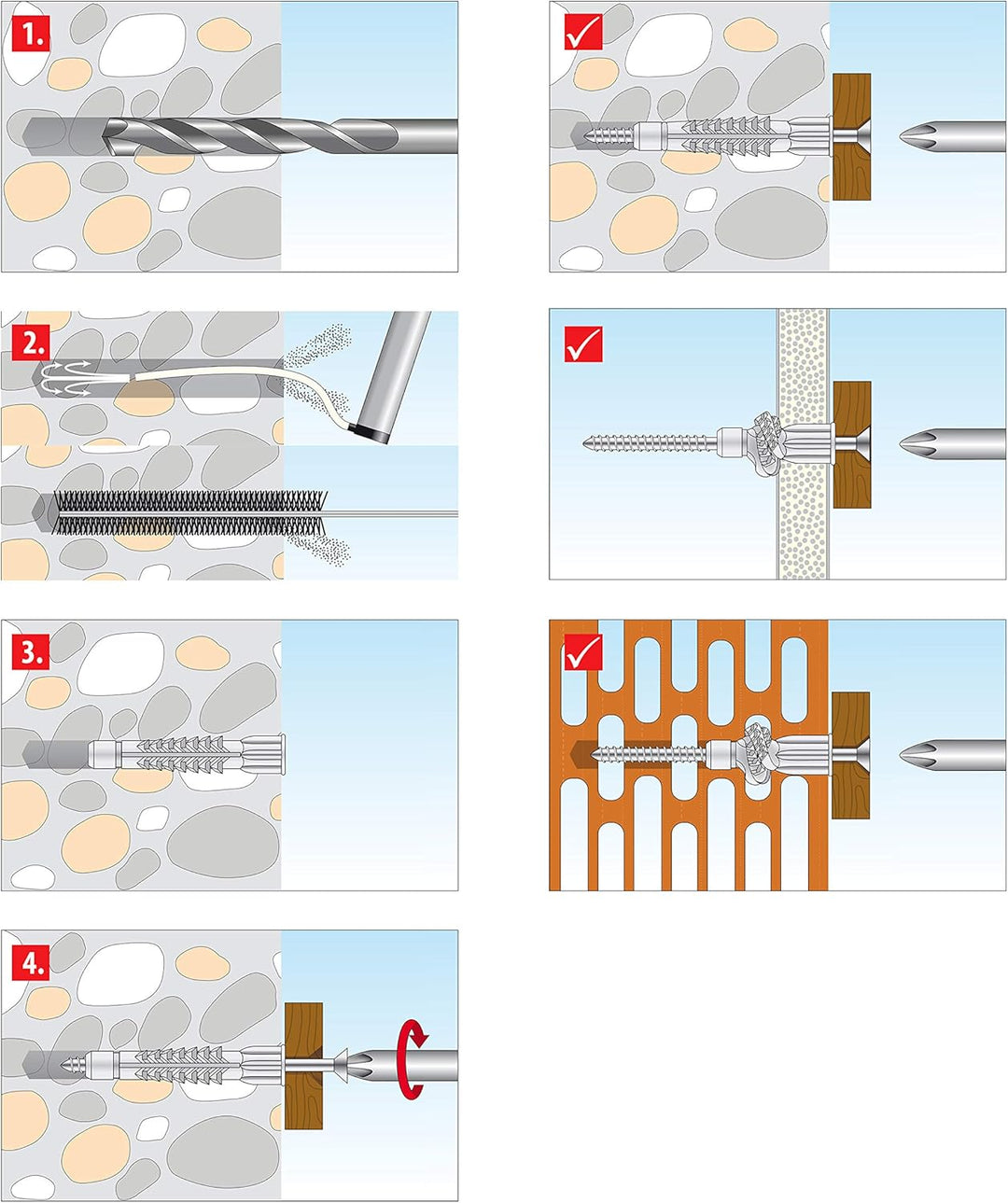 1.

2.

3.

4.