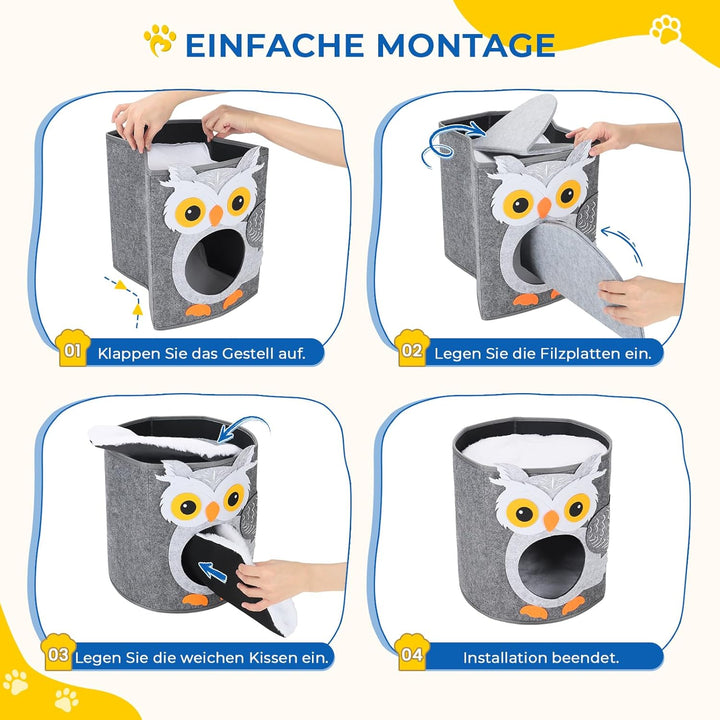 EINFACHE MONTAGE

01 Klappen Sie das Gestell auf.

02 Legen Sie die Filzplatten ein.

03 Legen Sie die weichen Kissen ein.

04 Installation beendet.