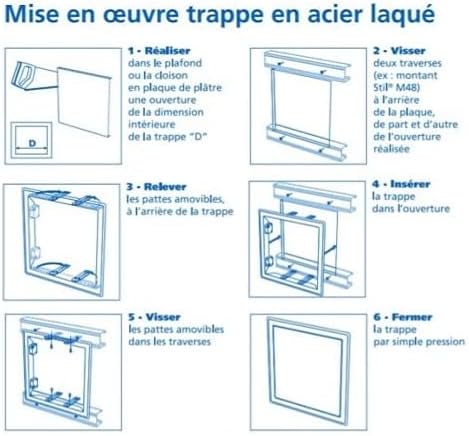 Mise en œuvre trappe en acier laqué

D

1 - Réaliser
dans le plafond ou la cloison en plaque de plâtre une ouverture de la dimension intérieure de la trappe "D"

2 - Visser
deux traverses (ex : montant Stil® M48) à l'arrière de la plaque, de part et d'autre de l'ouverture réalisée

3 - Relever
les pattes amovibles, à l'arrière de la trappe

4 - Insérer
la trappe dans l'ouverture

5 - Visser
les pattes amovibles dans les traverses

6 - Fermer
la trappe par simple pression