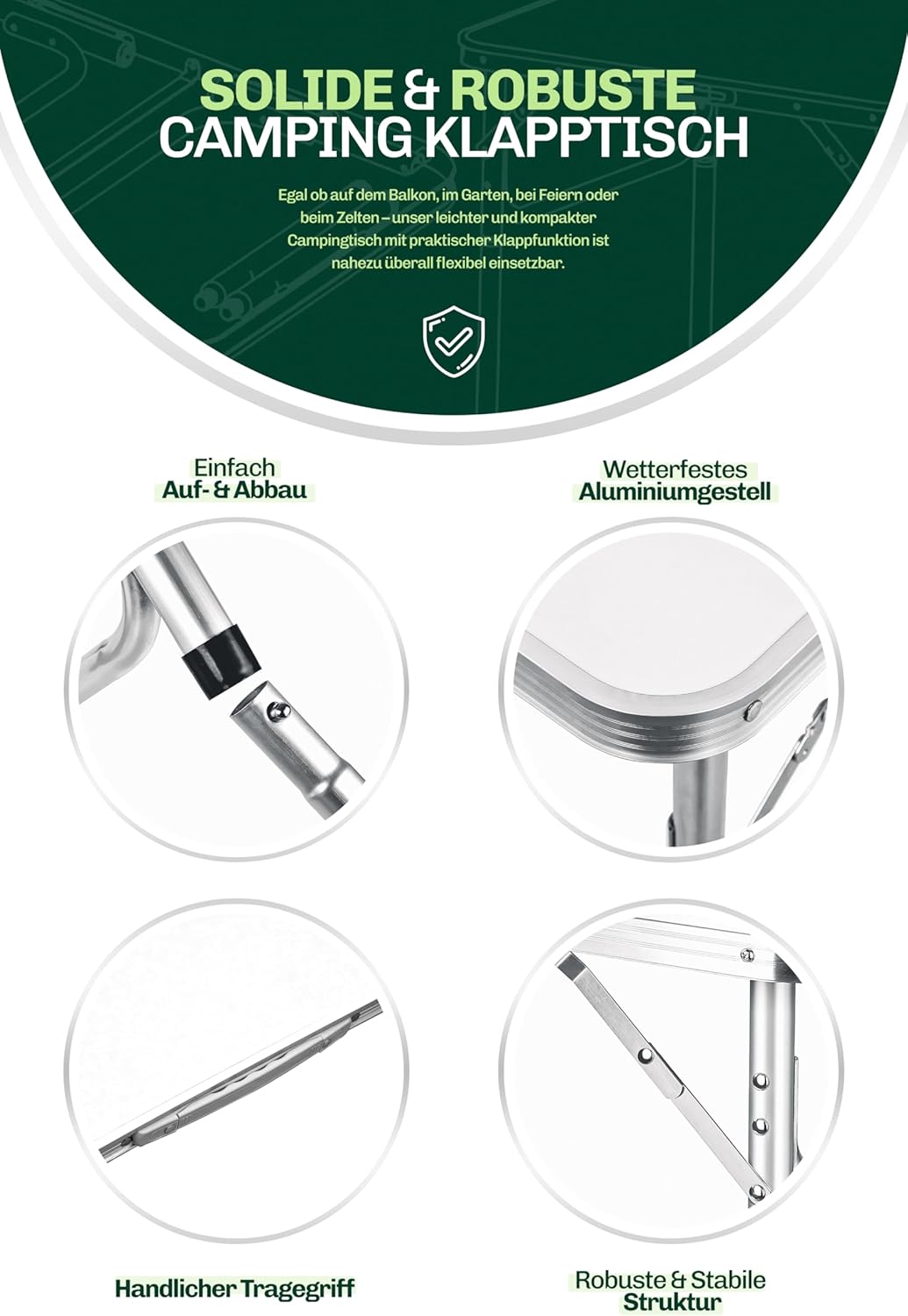 SOLIDE & ROBUSTE
CAMPING KLAPPTISCH

Egal ob auf dem Balkon, im Garten, bei Feiern oder beim Zelten – unser leichter und kompakter Campingtisch mit praktischer Klappfunktion ist nahezu überall flexibel einsetzbar.

Einfach
Auf- & Abbau

Wetterfestes
Aluminiumgestell

Handlicher Tragegriff

Robuste & Stabile
Struktur