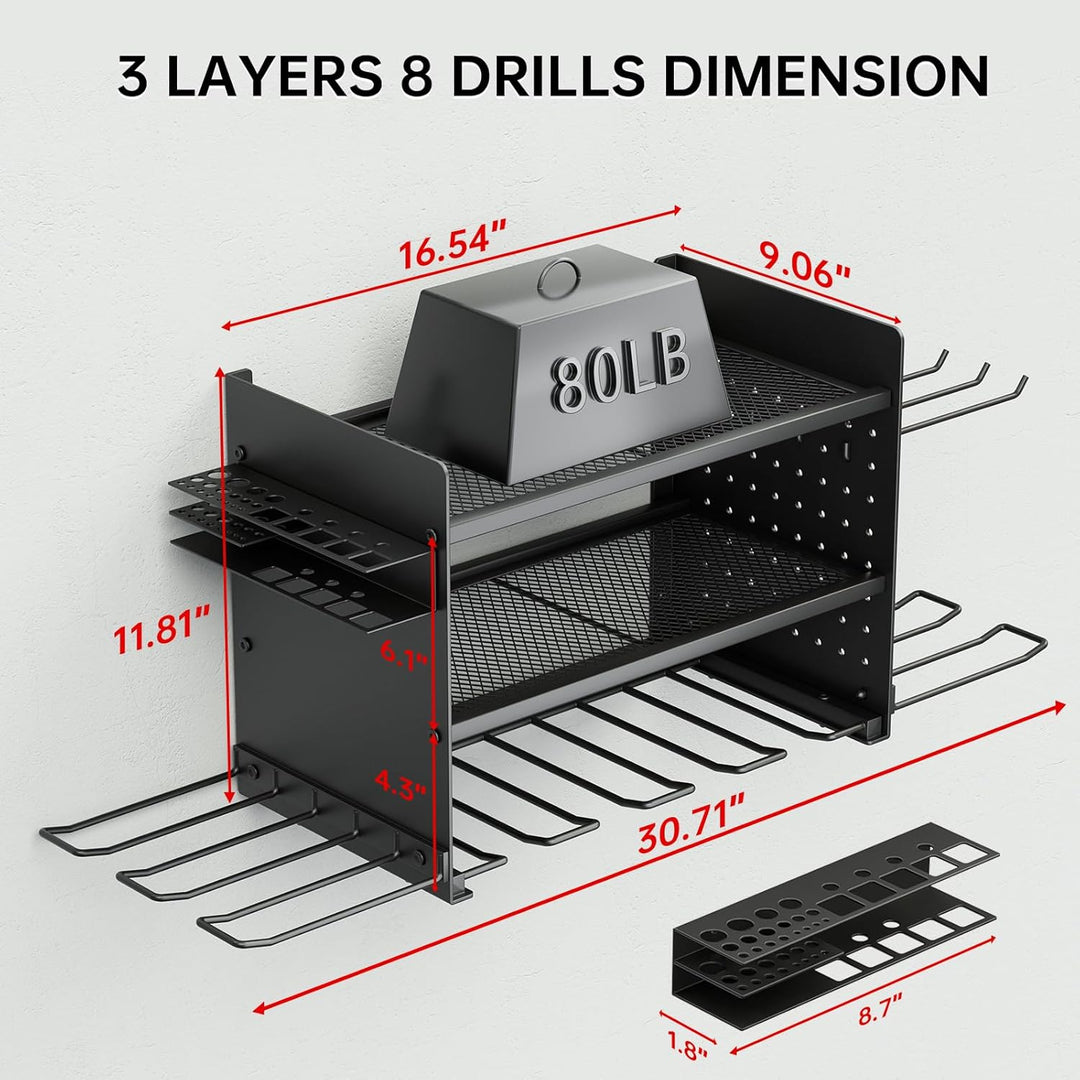 3 LAYERS 8 DRILLS DIMENSION

16.54"

9.06"

80LB

11.81"

6.1"

4.3"

30.71"

1.8"

8.7"