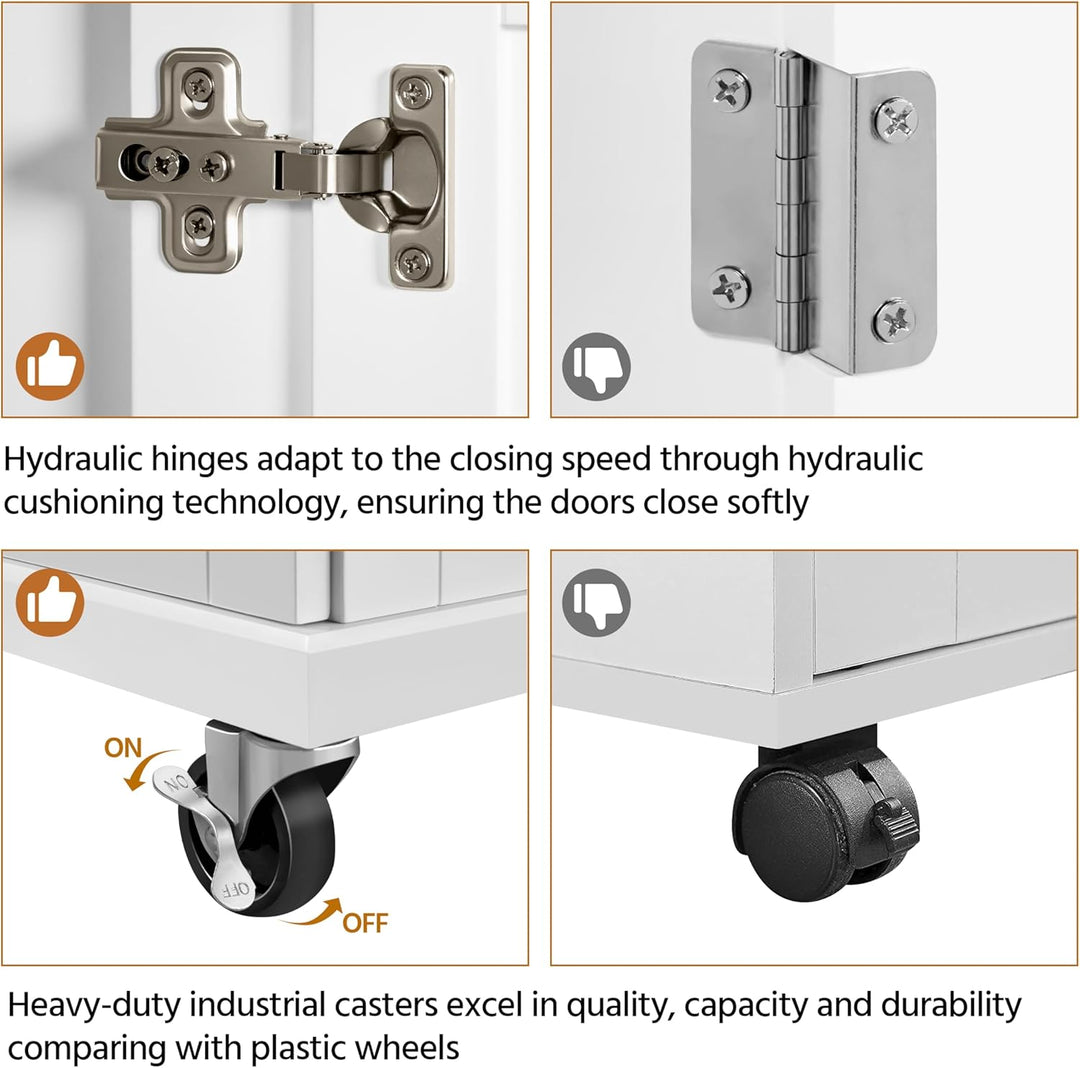 Hydraulic hinges adapt to the closing speed through hydraulic cushioning technology, ensuring the doors close softly

ON
ON
OFF
OFF

Heavy-duty industrial casters excel in quality, capacity and durability comparing with plastic wheels