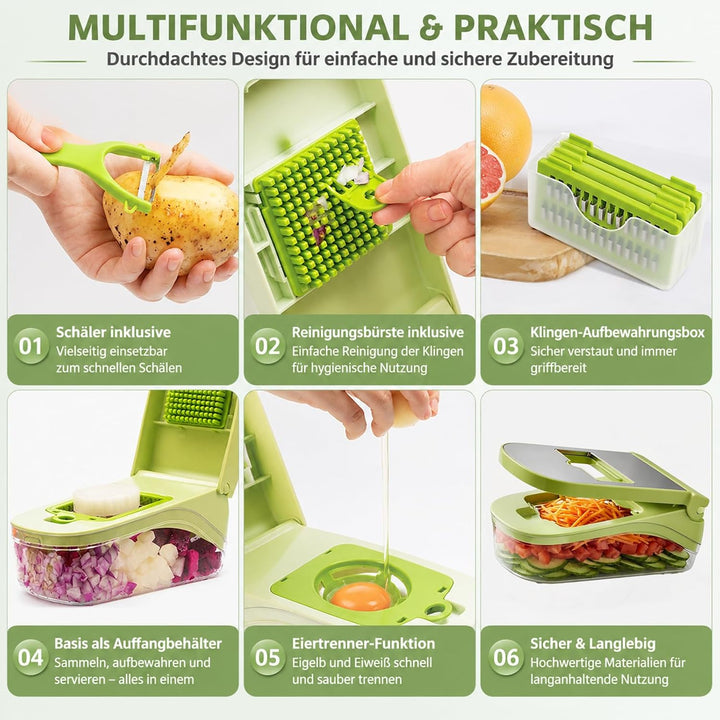 MULTIFUNKTIONAL & PRAKTISCH
Durchdachtes Design für einfache und sichere Zubereitung

01 Schäler inklusive
Vielseitig einsetzbar zum schnellen Schälen

02 Reinigungsbürste inklusive
Einfache Reinigung der Klingen für hygienische Nutzung

03 Klingen-Aufbewahrungsbox
Sicher verstaut und immer griffbereit

04 Basis als Auffangbehälter
Sammeln, aufbewahren und servieren – alles in einem

05 Eiertrenner-Funktion
Eigelb und Eiweiß schnell und sauber trennen

06 Sicher & Langlebig
Hochwertige Materialien für langanhaltende Nutzung