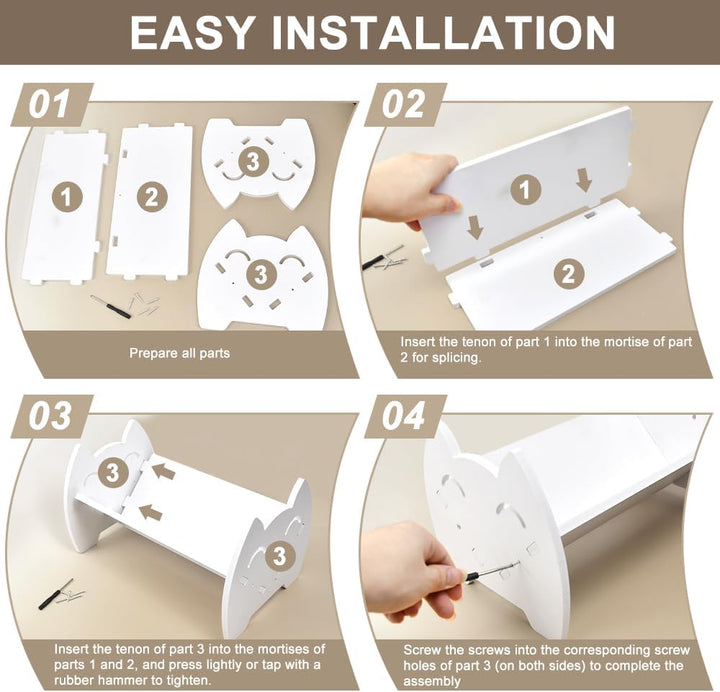 EASY INSTALLATION

01

1

2

3

3

Prepare all parts

02

1

2

Insert the tenon of part 1 into the mortise of part 2 for splicing.

03

3

3

Insert the tenon of part 3 into the mortises of parts 1 and 2, and press lightly or tap with a rubber hammer to tighten.

04

Screw the screws into the corresponding screw holes of part 3 (on both sides) to complete the assembly