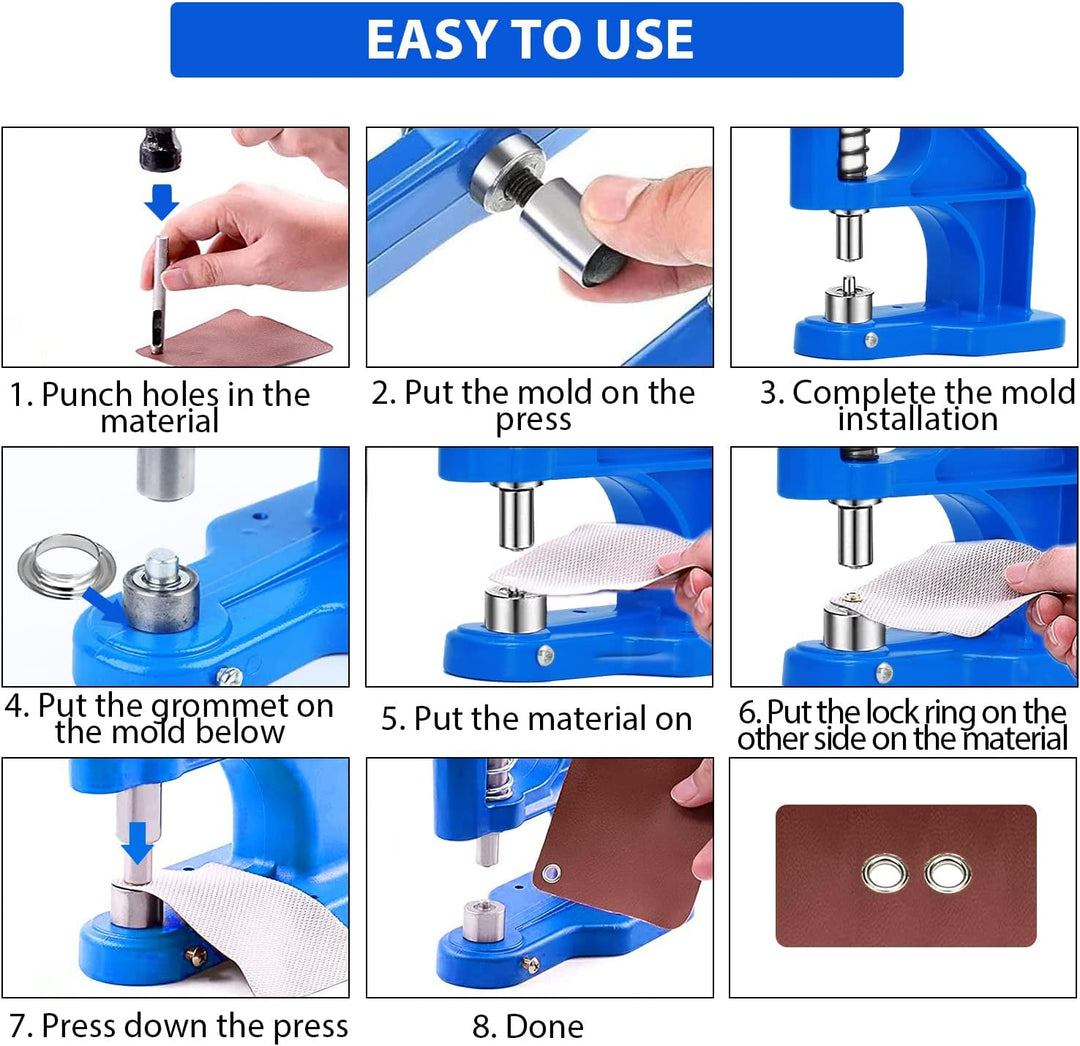 EASY TO USE

1. Punch holes in the material

2. Put the mold on the press

3. Complete the mold installation

4. Put the grommet on the mold below

5. Put the material on

6. Put the lock ring on the other side on the material

7. Press down the press

8. Done