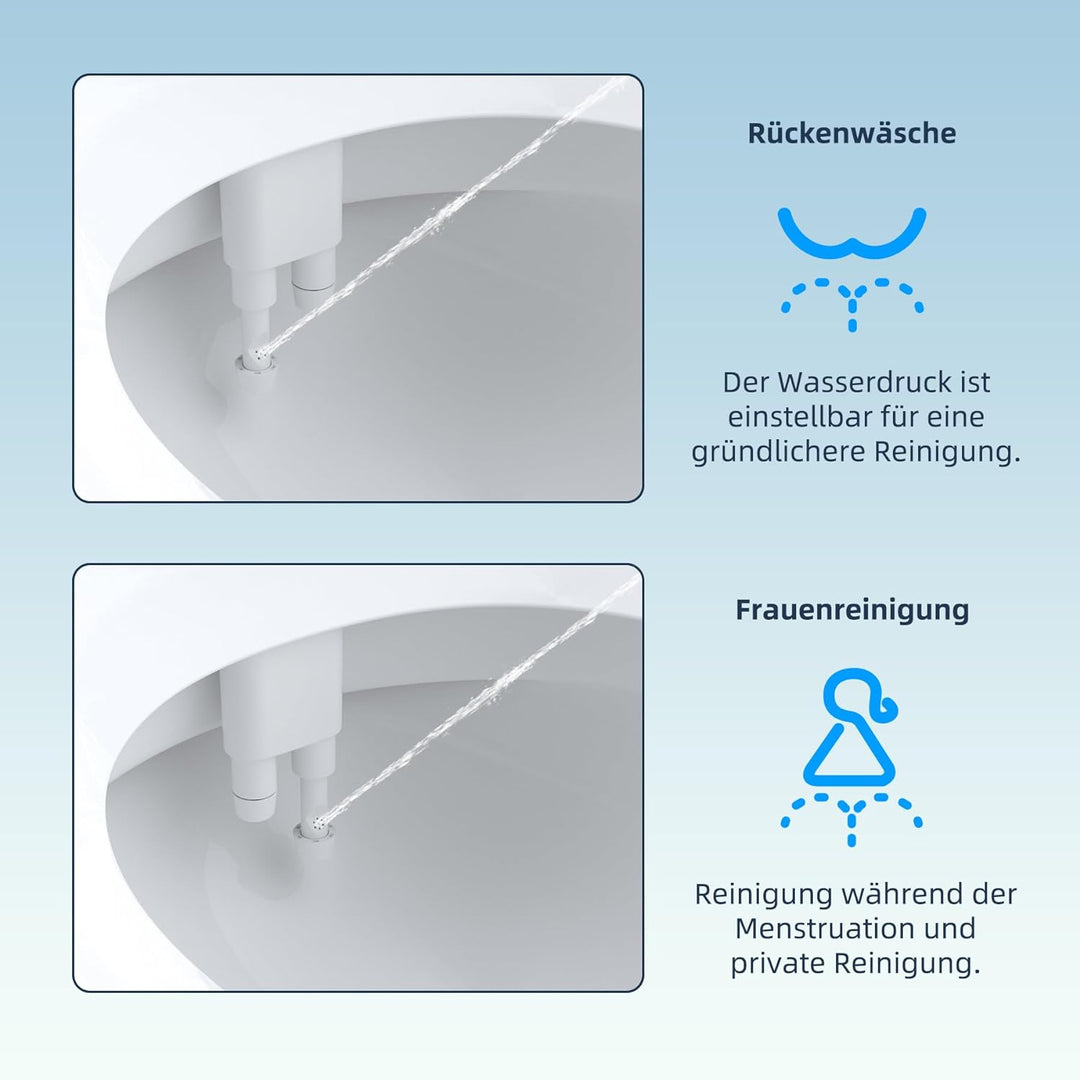 Rückenwäsche

Der Wasserdruck ist einstellbar für eine gründlichere Reinigung.

Frauenreinigung

Reinigung während der Menstruation und private Reinigung.