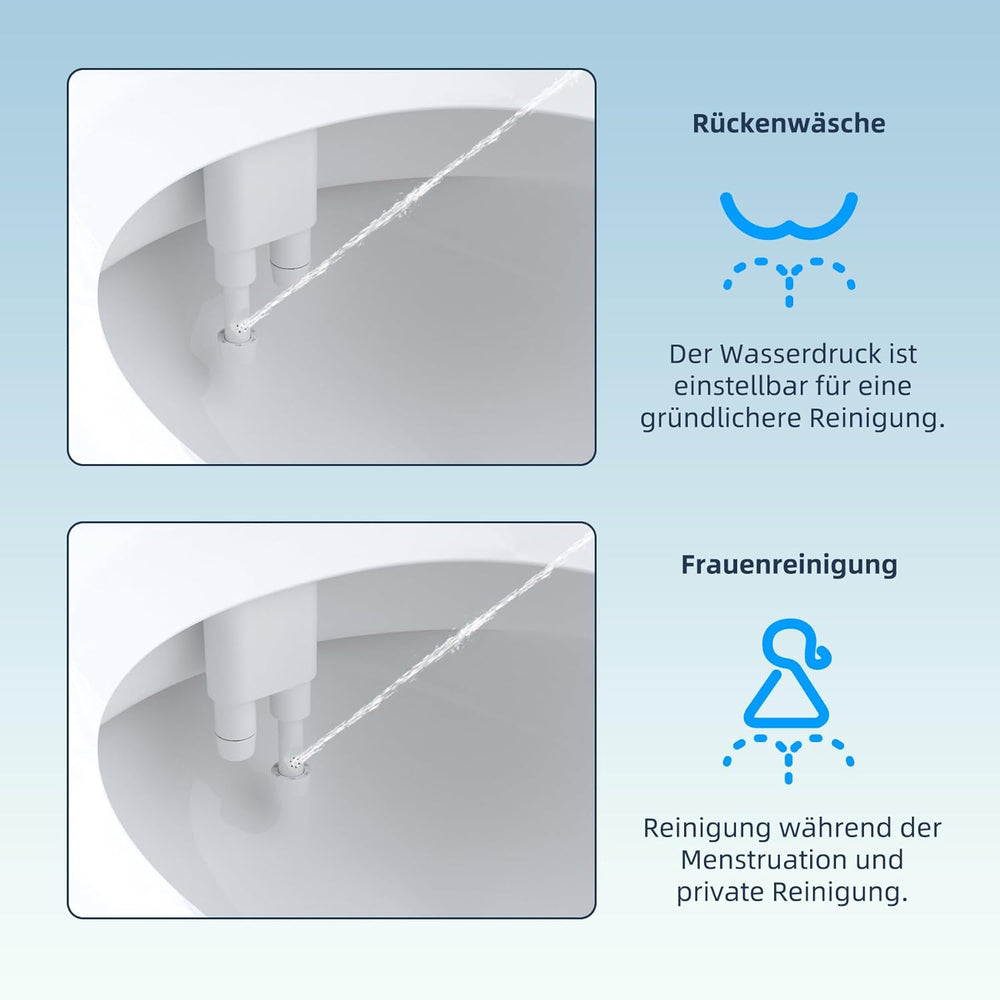 Rückenwäsche

Der Wasserdruck ist einstellbar für eine gründlichere Reinigung.

Frauenreinigung

Reinigung während der Menstruation und private Reinigung.