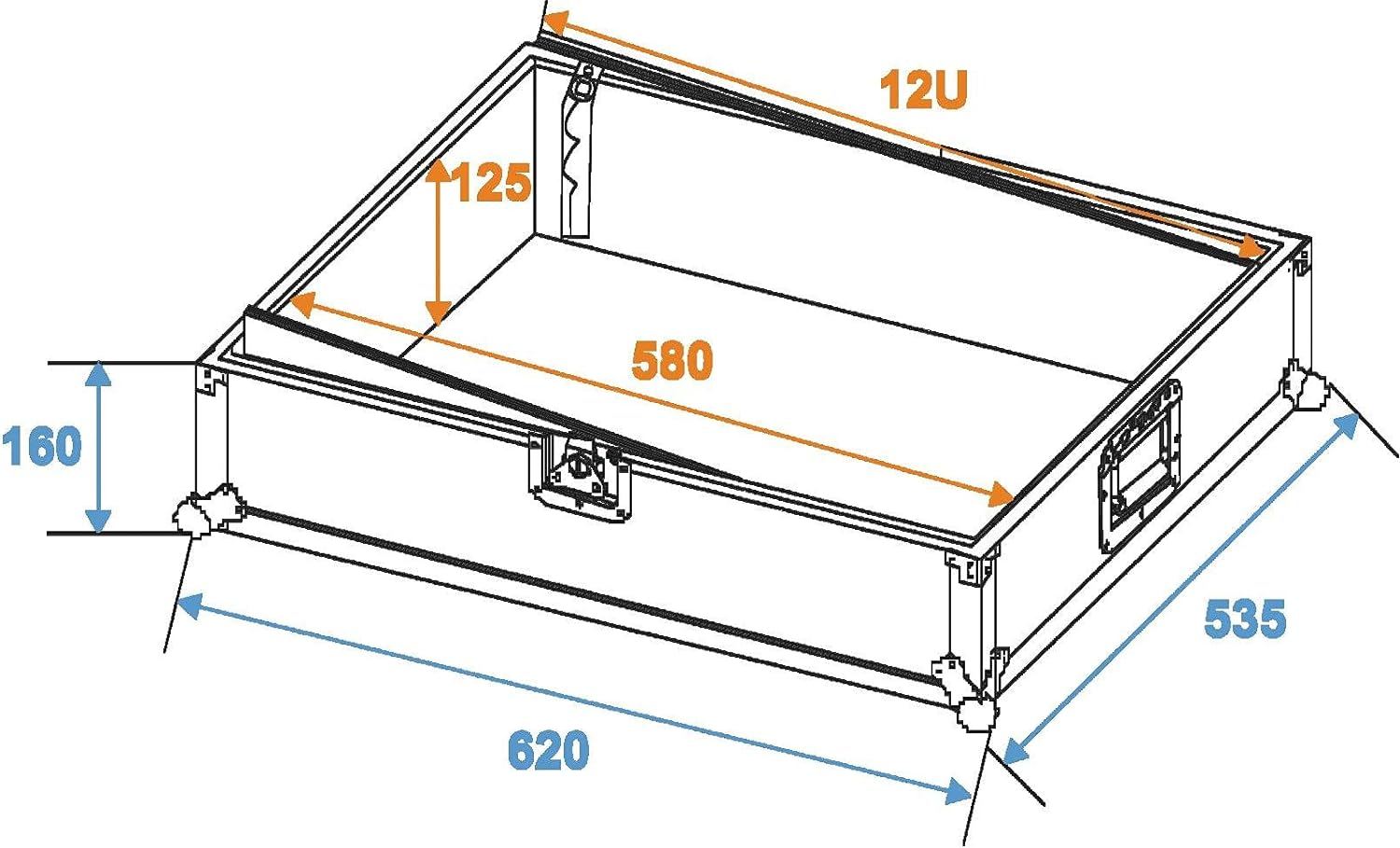 12U
125
580
160
535
620