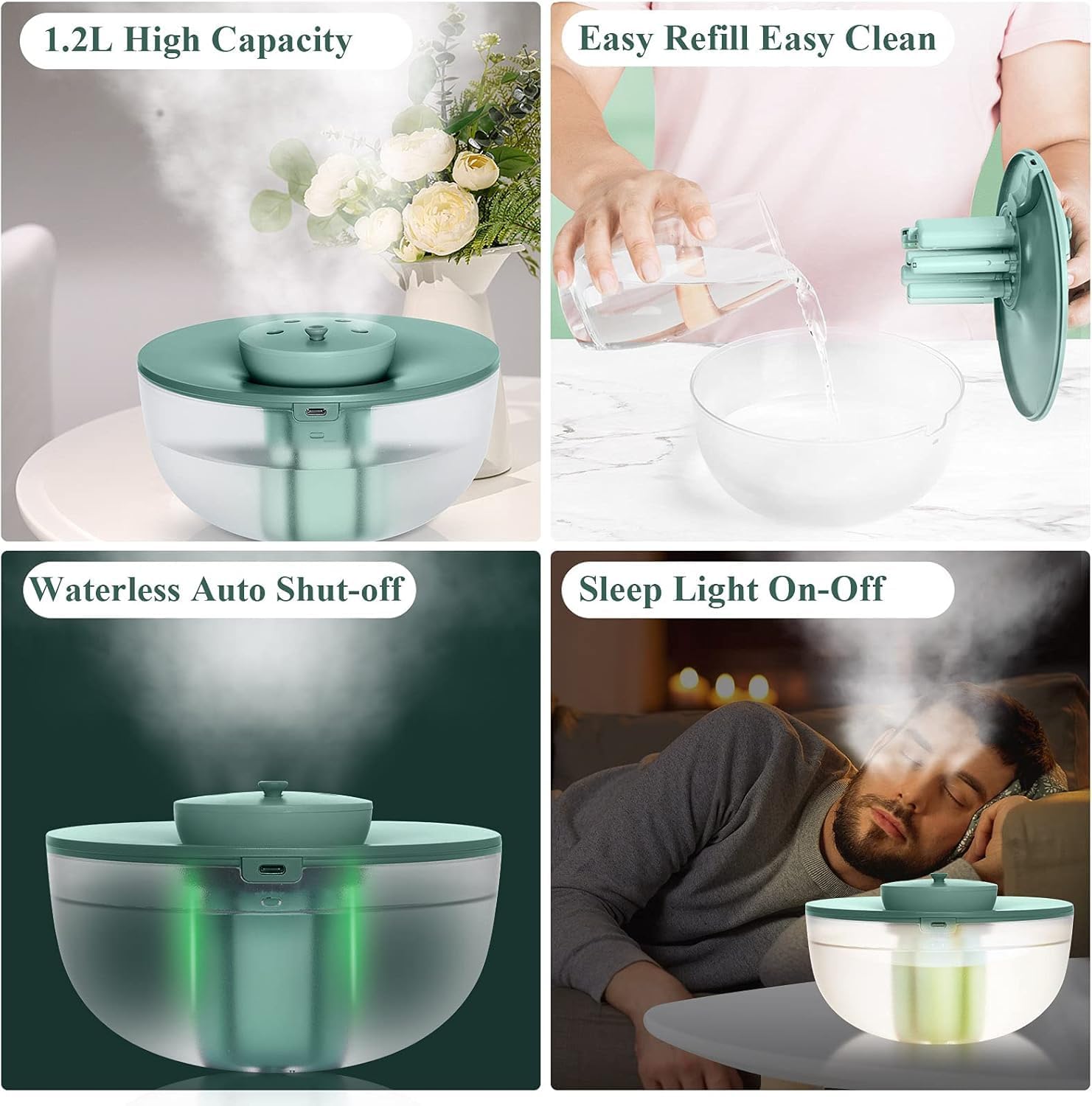 1.2L High Capacity

Easy Refill Easy Clean

Waterless Auto Shut-off

Sleep Light On-Off