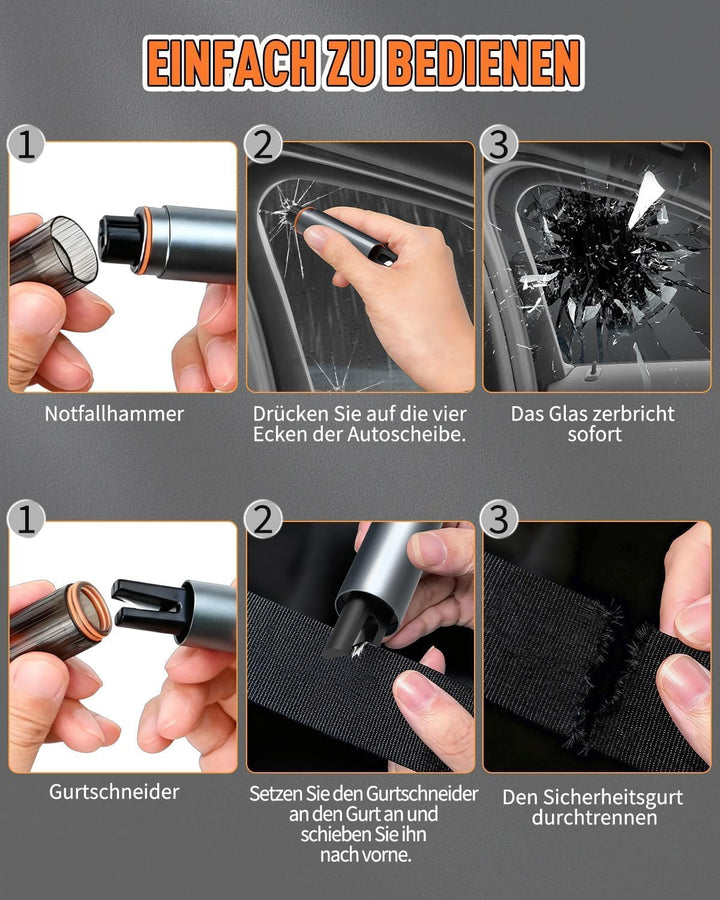 EINFACH ZU BEDIENEN

1

Notfallhammer

2

Drücken Sie auf die vier Ecken der Autoscheibe.

3

Das Glas zerbricht sofort

1

Gurtschneider

2

Setzen Sie den Gurtschneider an den Gurt an und schieben Sie ihn nach vorne.

3

Den Sicherheitsgurt durchtrennen