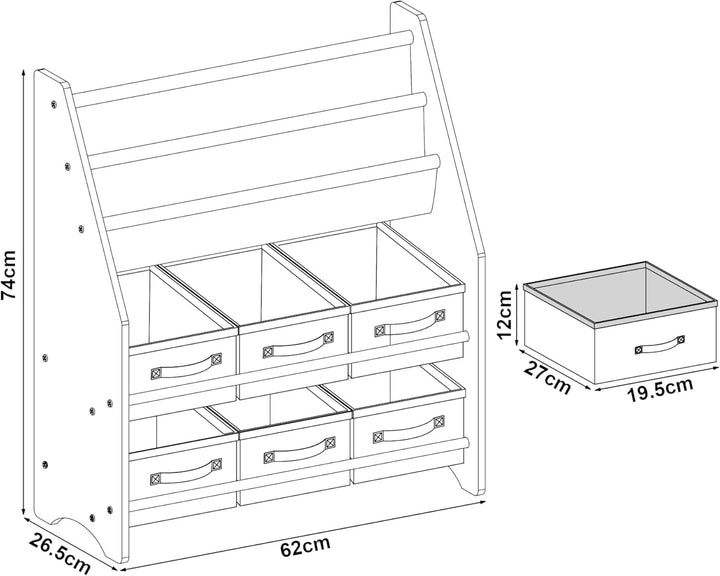 74cm
26.5cm
62cm
12cm
27cm
19.5cm