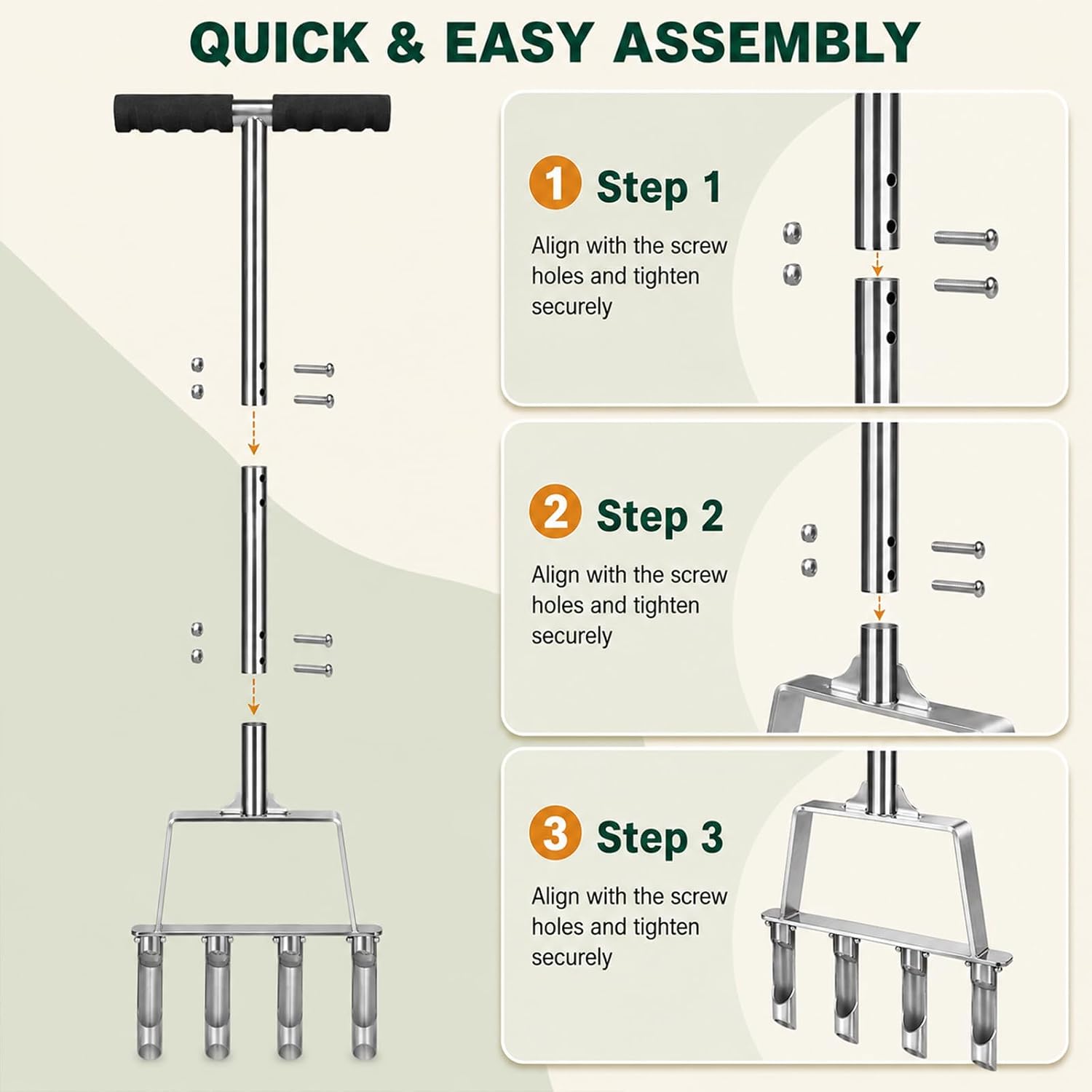 QUICK & EASY ASSEMBLY

1 Step 1

Align with the screw holes and tighten securely

2 Step 2

Align with the screw holes and tighten securely

3 Step 3

Align with the screw holes and tighten securely