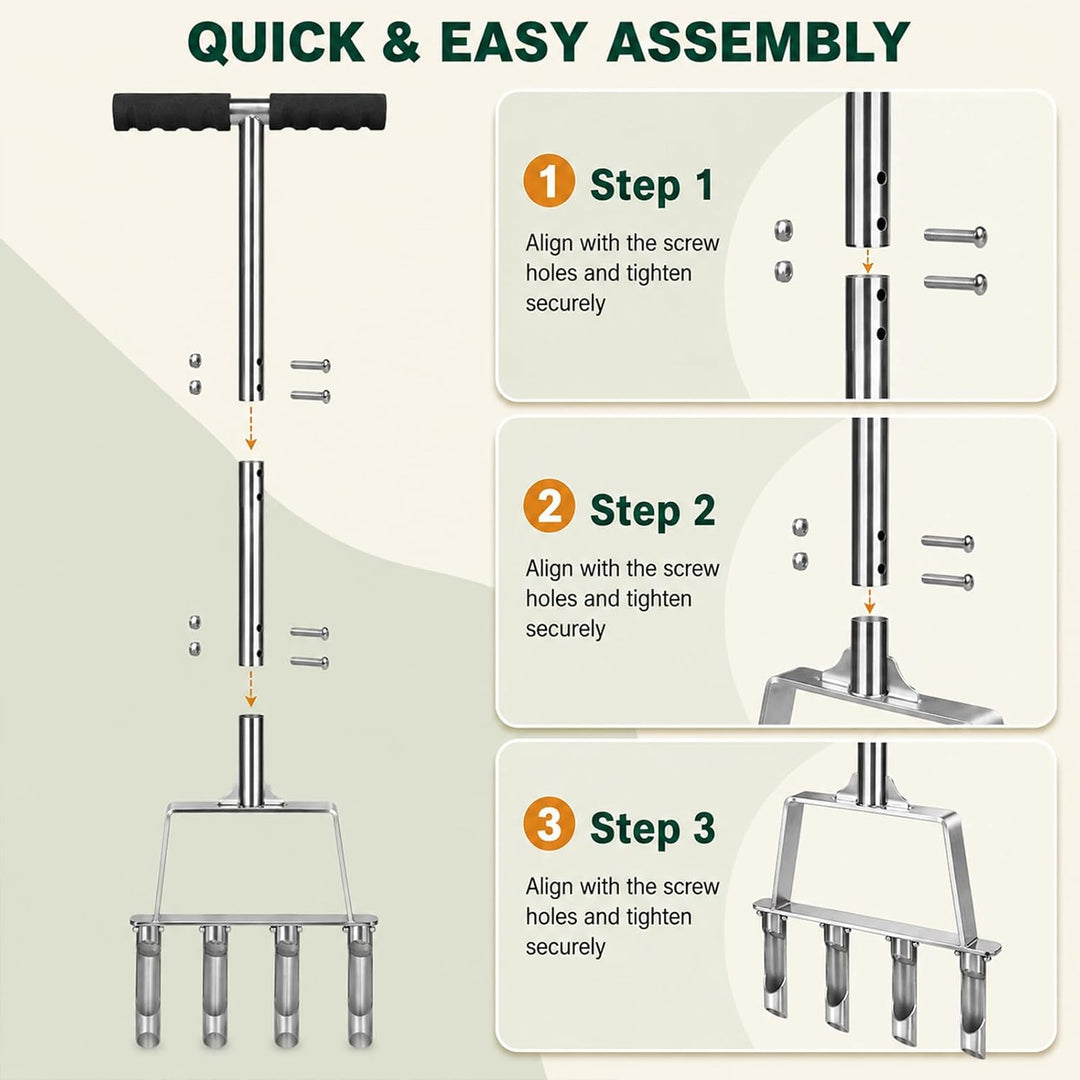 QUICK & EASY ASSEMBLY

1 Step 1

Align with the screw holes and tighten securely

2 Step 2

Align with the screw holes and tighten securely

3 Step 3

Align with the screw holes and tighten securely